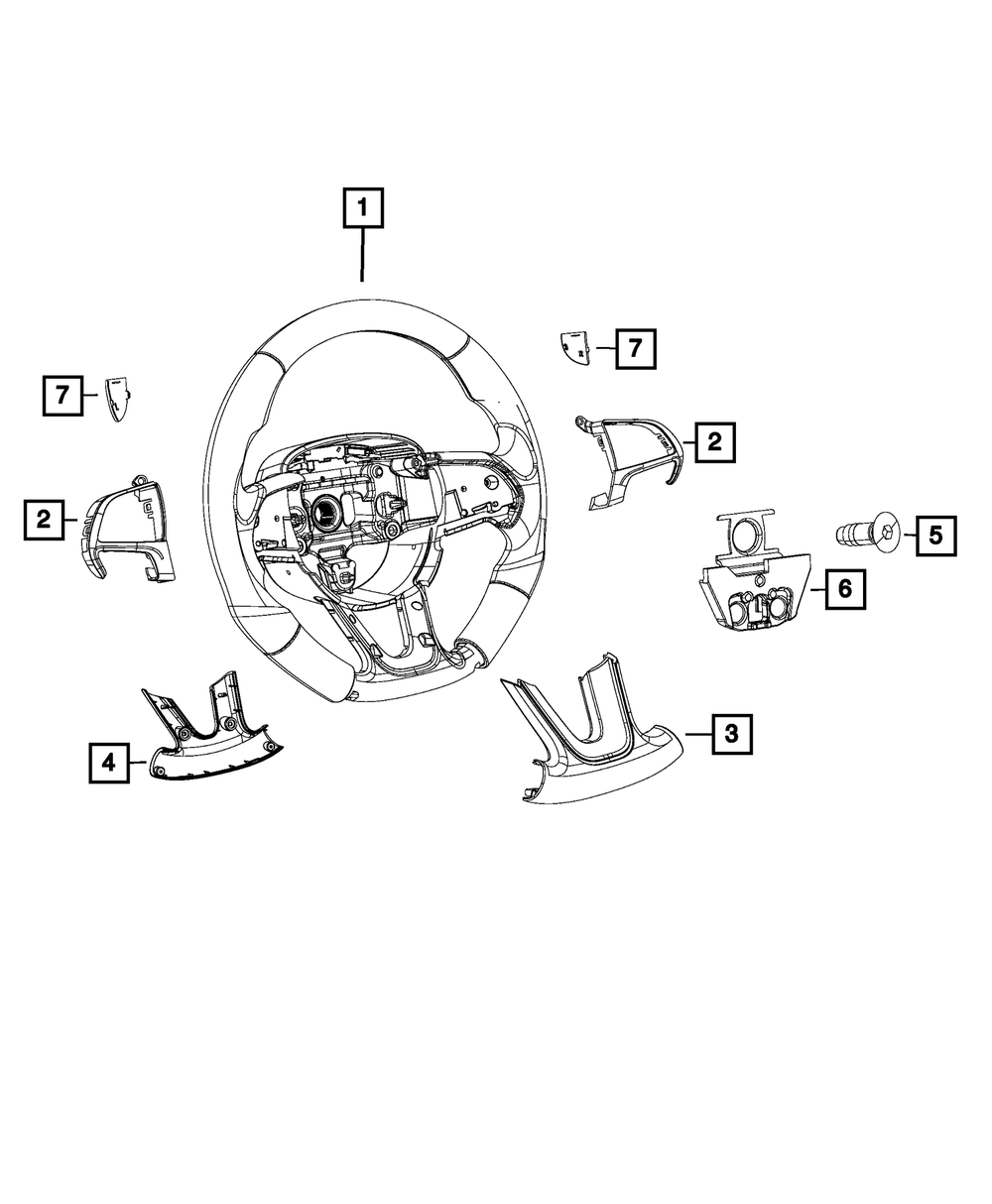 1
7
7
2
2
5
6
4
3