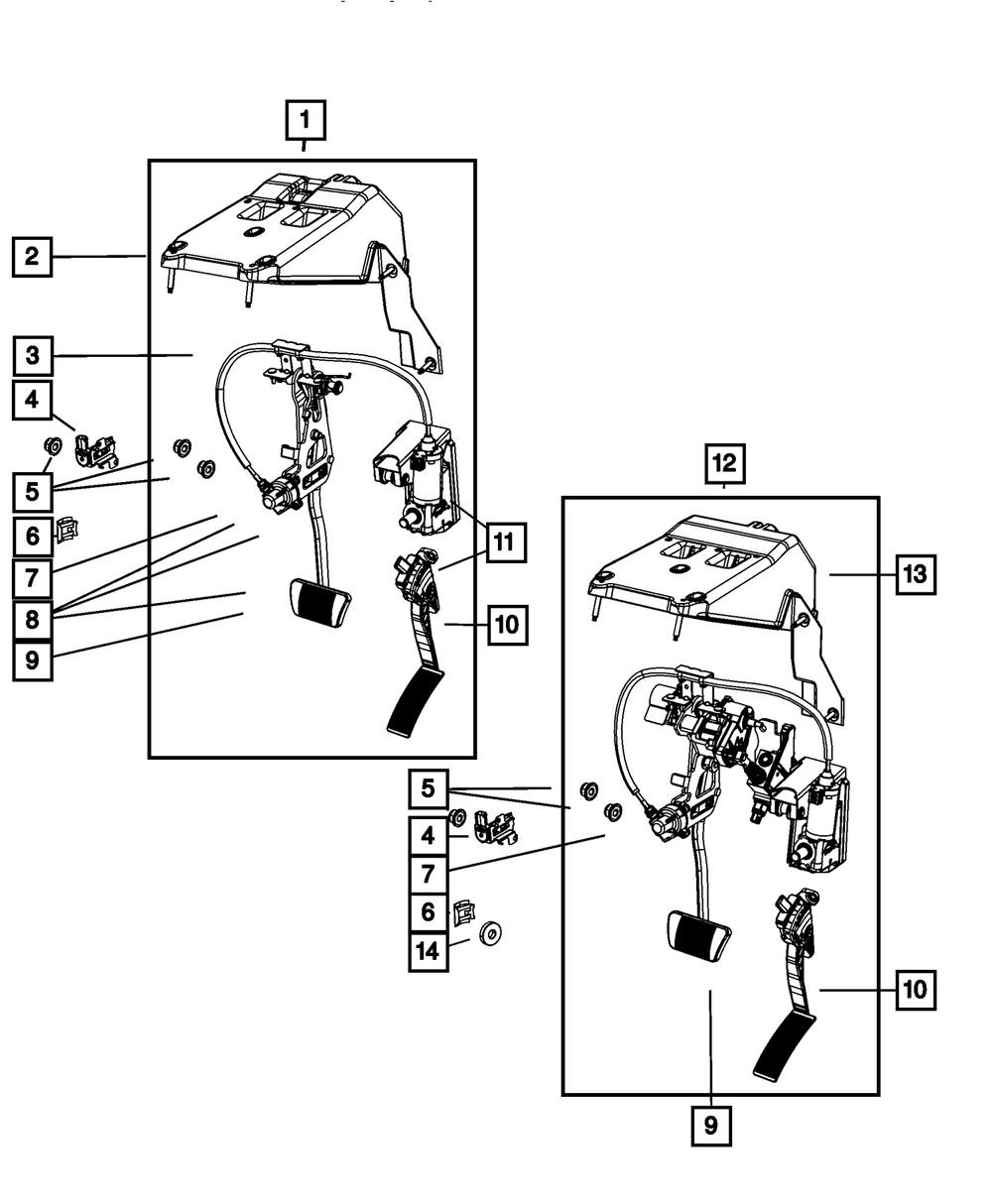 1
2
3
4
5
6
7
8
9
11
10
12
13
5
4
7
6
14
10
9