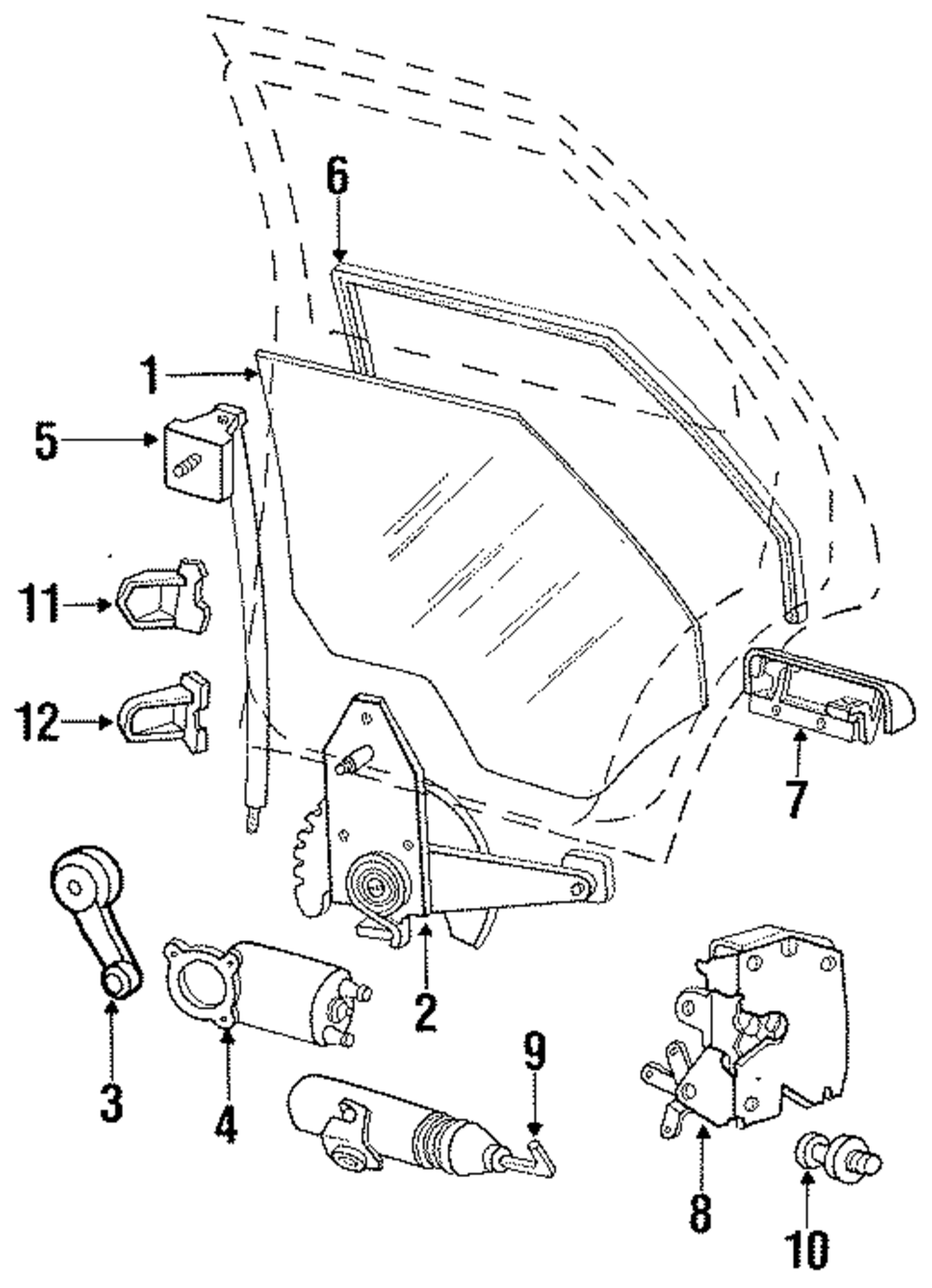 6
1
5
11
12
7
2
3
4
9
8
10