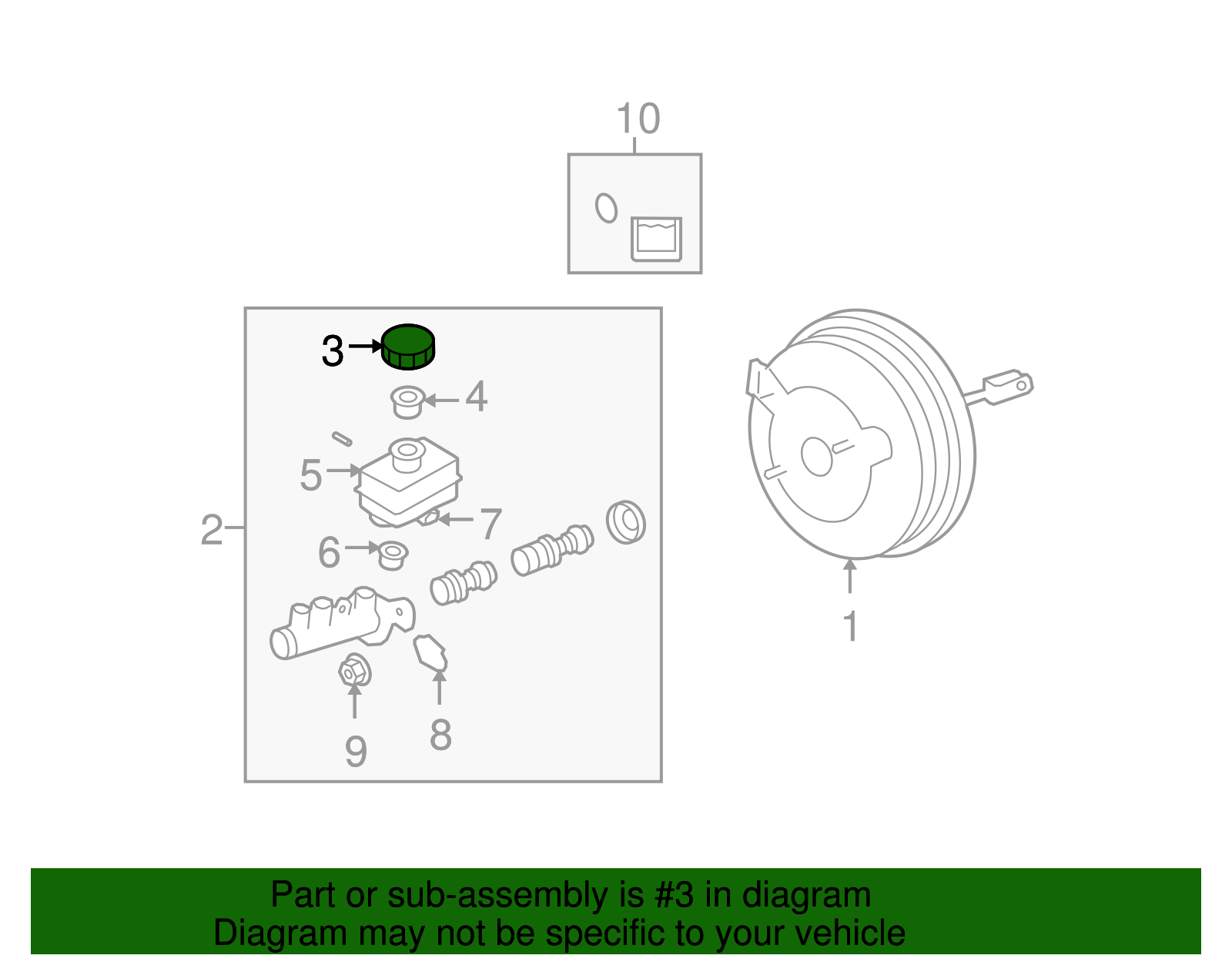 10

3

4

5

7

2

6

9

8

1

Part or sub-assembly is #3 in diagram
Diagram may not be specific to your vehicle