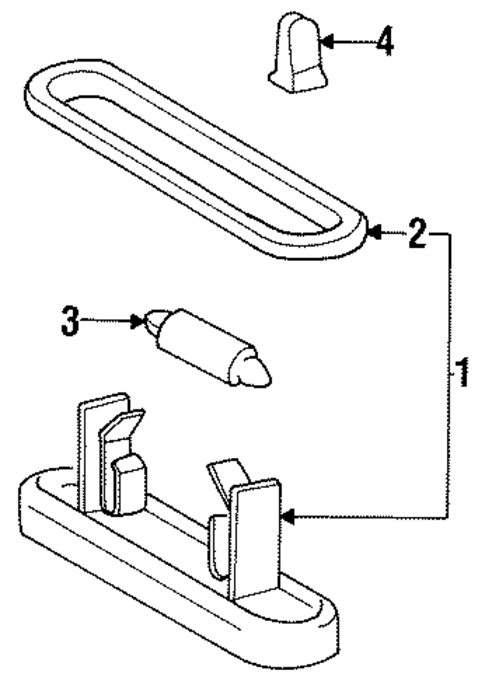 4
2
3
1