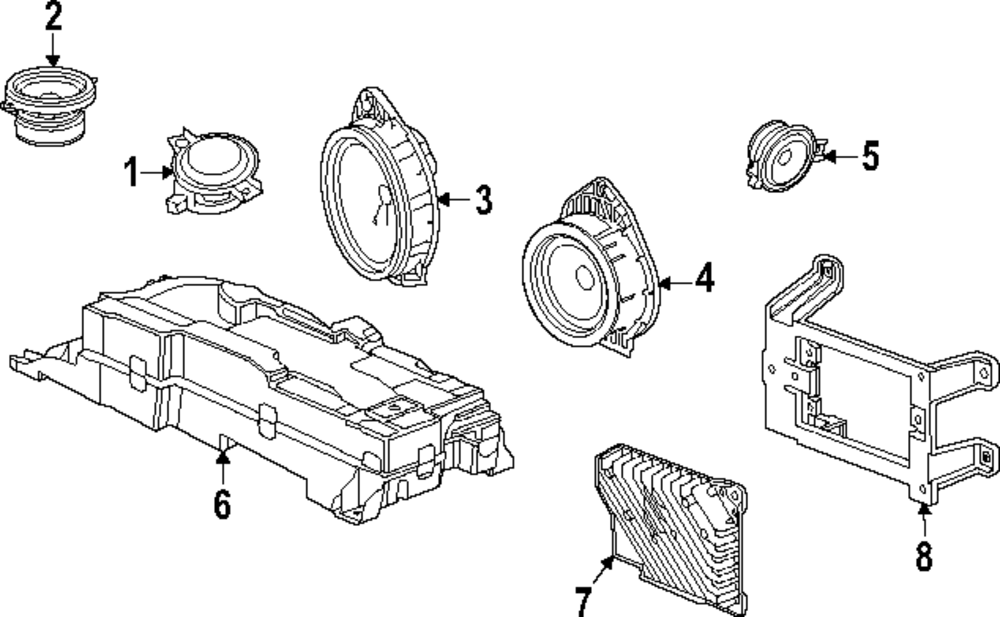 2
1
3
5
4
6
7
8