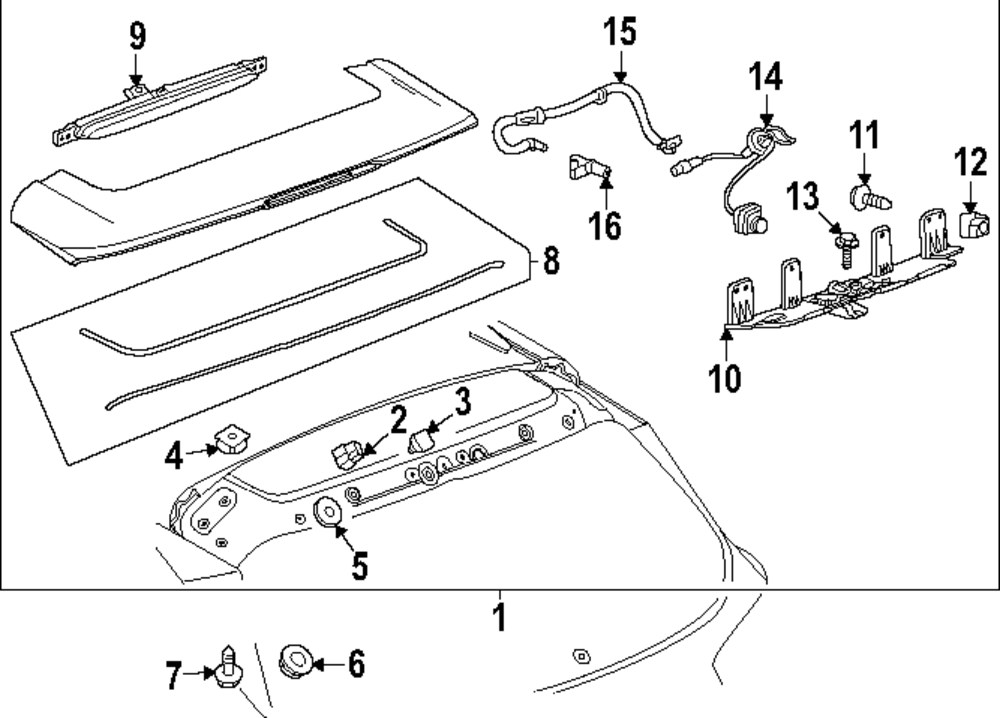 9
15
14
11
12
13
16
8
10
3
2
4
5
1
7
6