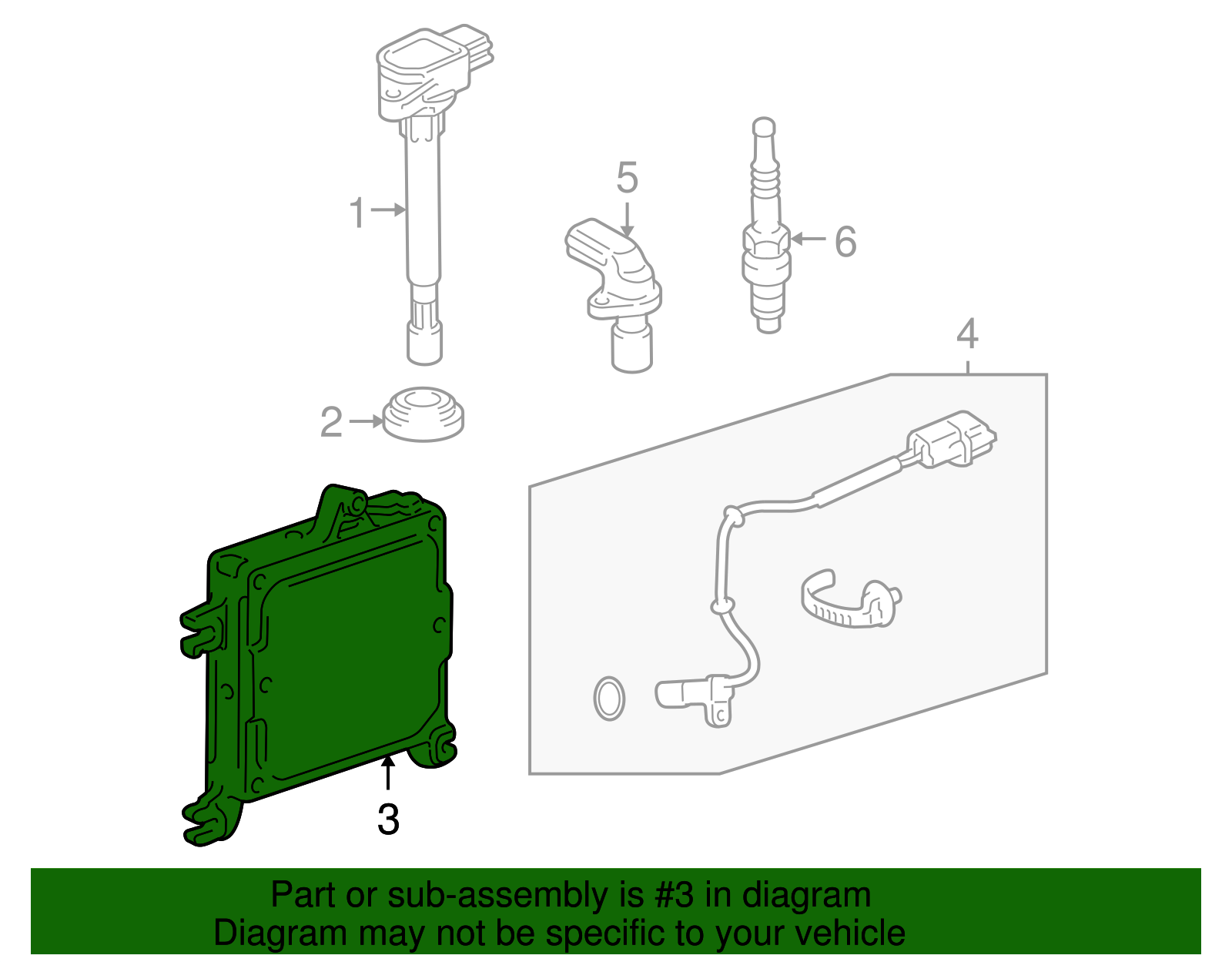 1
5
6
4
2
3

Part or sub-assembly is #3 in diagram
Diagram may not be specific to your vehicle