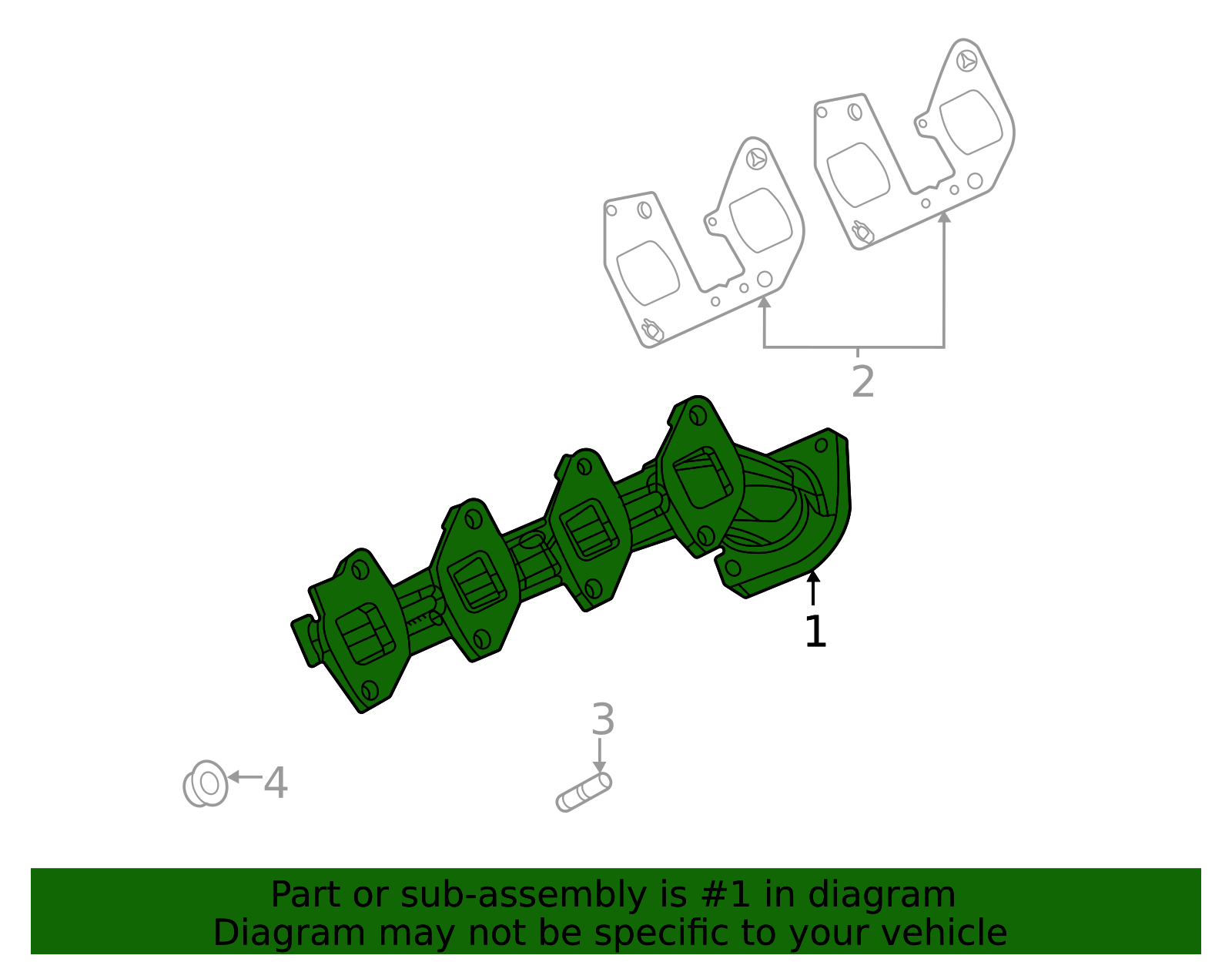 2

1

3

4

Part or sub-assembly is #1 in diagram
Diagram may not be specific to your vehicle