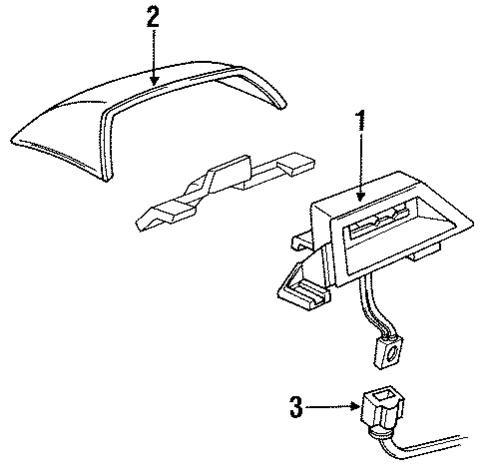 2
1
3