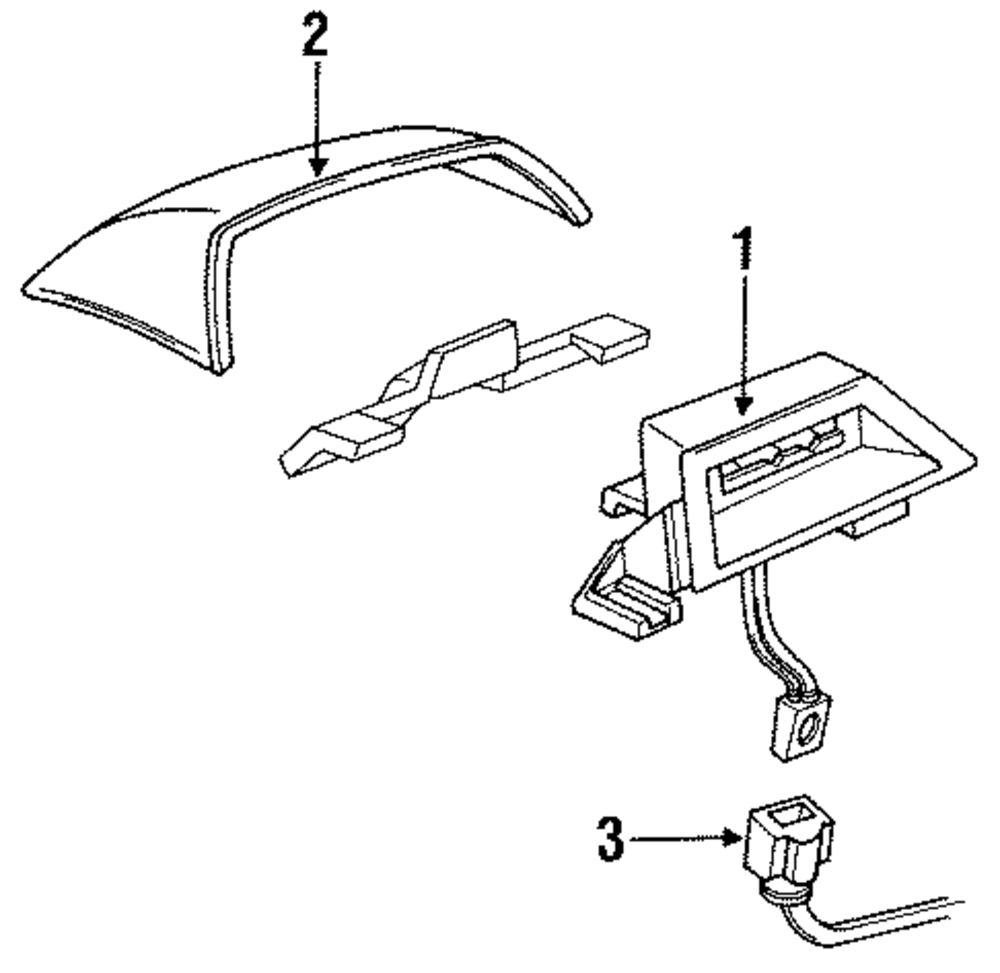 2
1
3