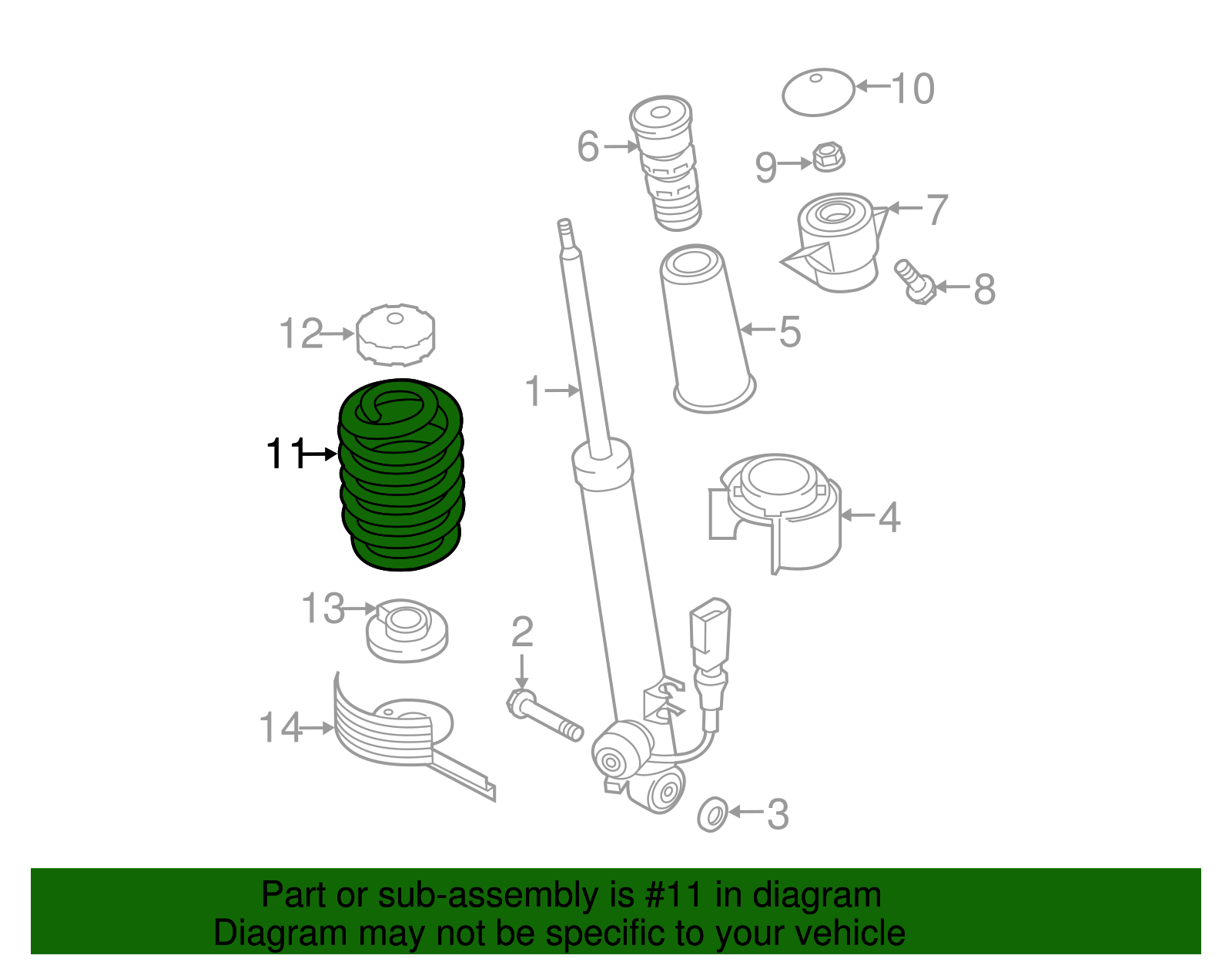 10
6
9
7
8
12
5
1
11
4
13
2
14
3

Part or sub-assembly is #11 in diagram
Diagram may not be specific to your vehicle