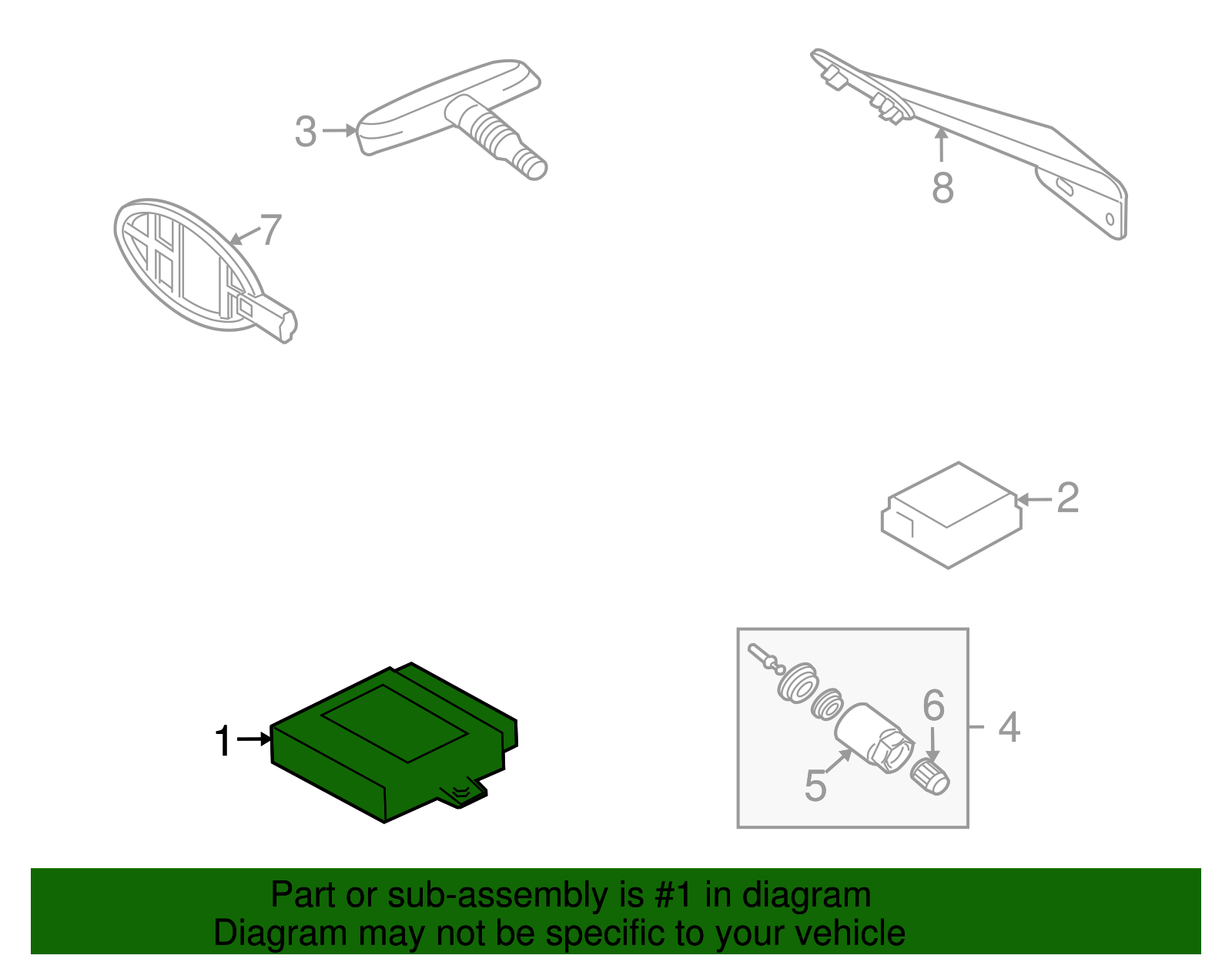 3

8

7

2

1

6

4

5

Part or sub-assembly is #1 in diagram
Diagram may not be specific to your vehicle