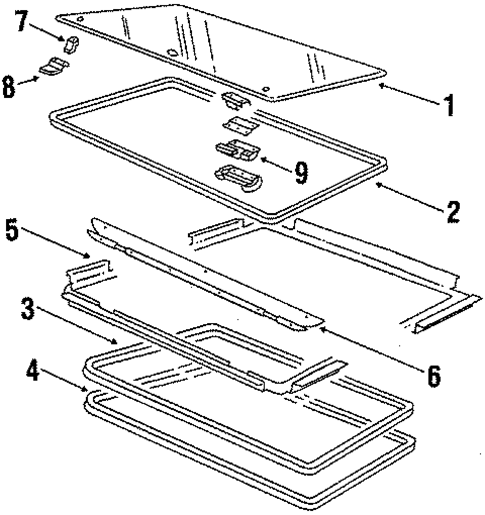 7
8
1
9
2
5
3
6
4