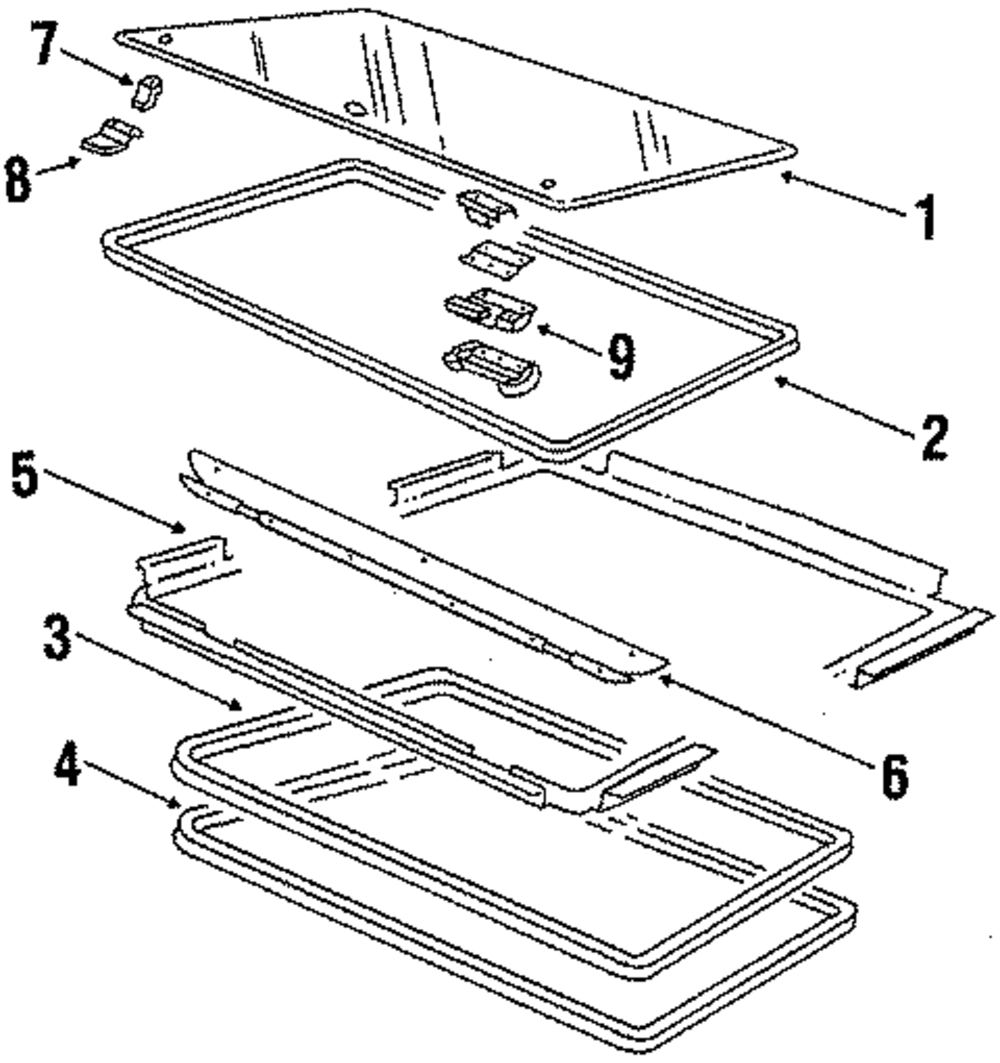 7
8
1
9
2
5
3
6
4