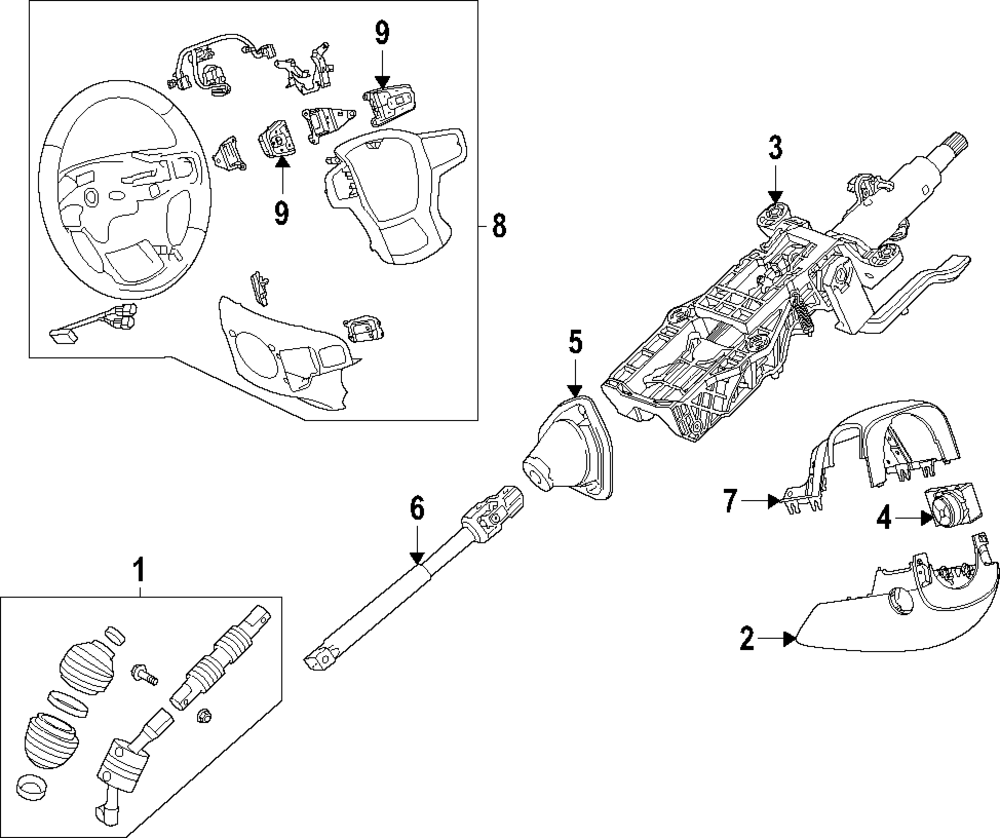 9
9
8
3
5
7
4
6
1
2