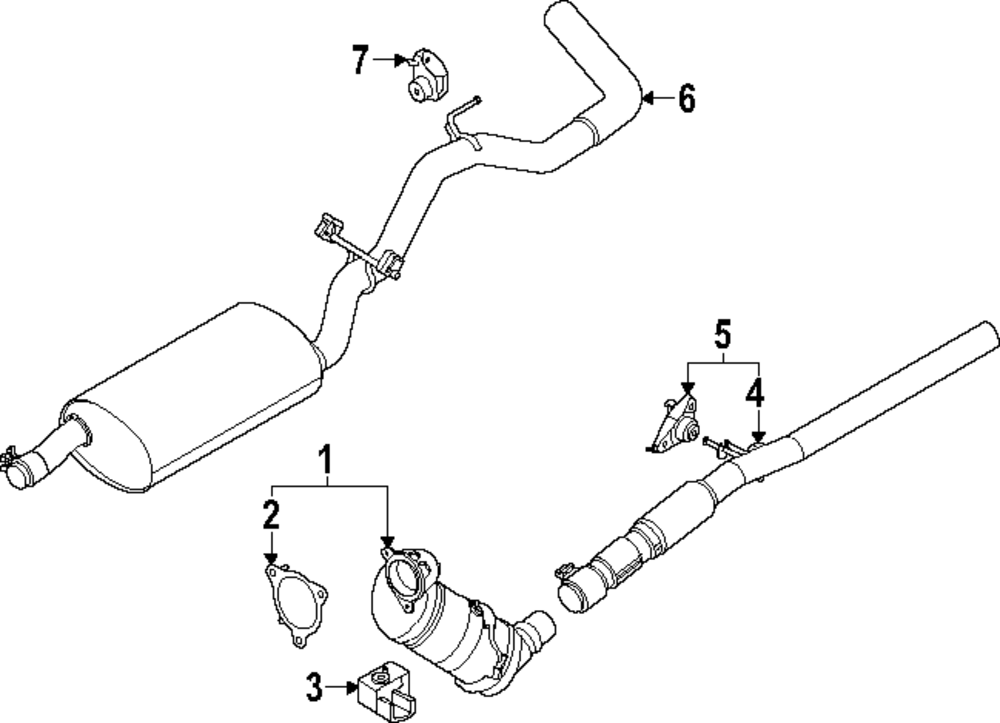 7
6
5
4
1
2
3