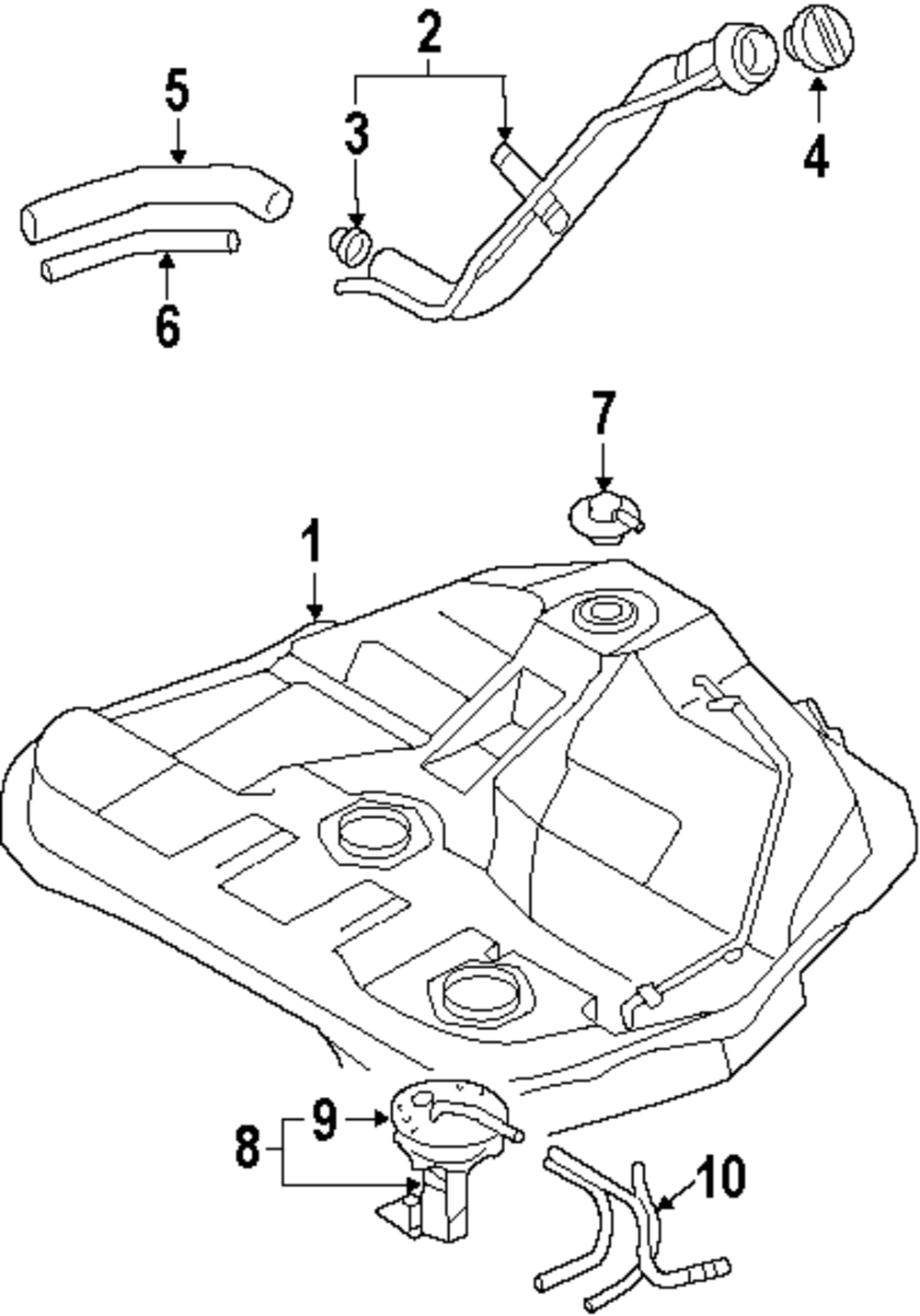 5
2
3
4
6
7
1
9
8
10