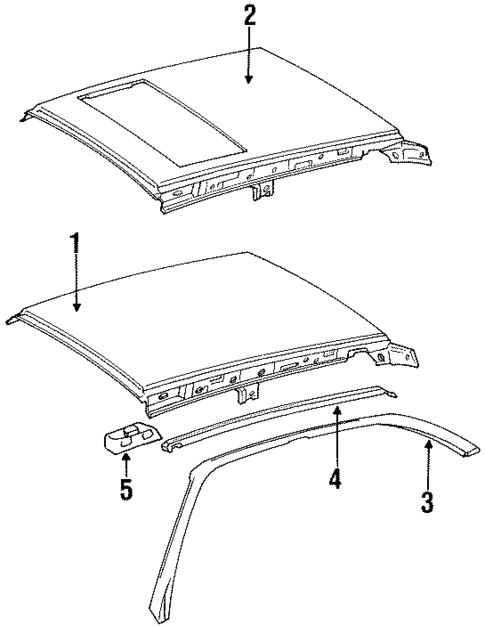 2

1

5

4

3