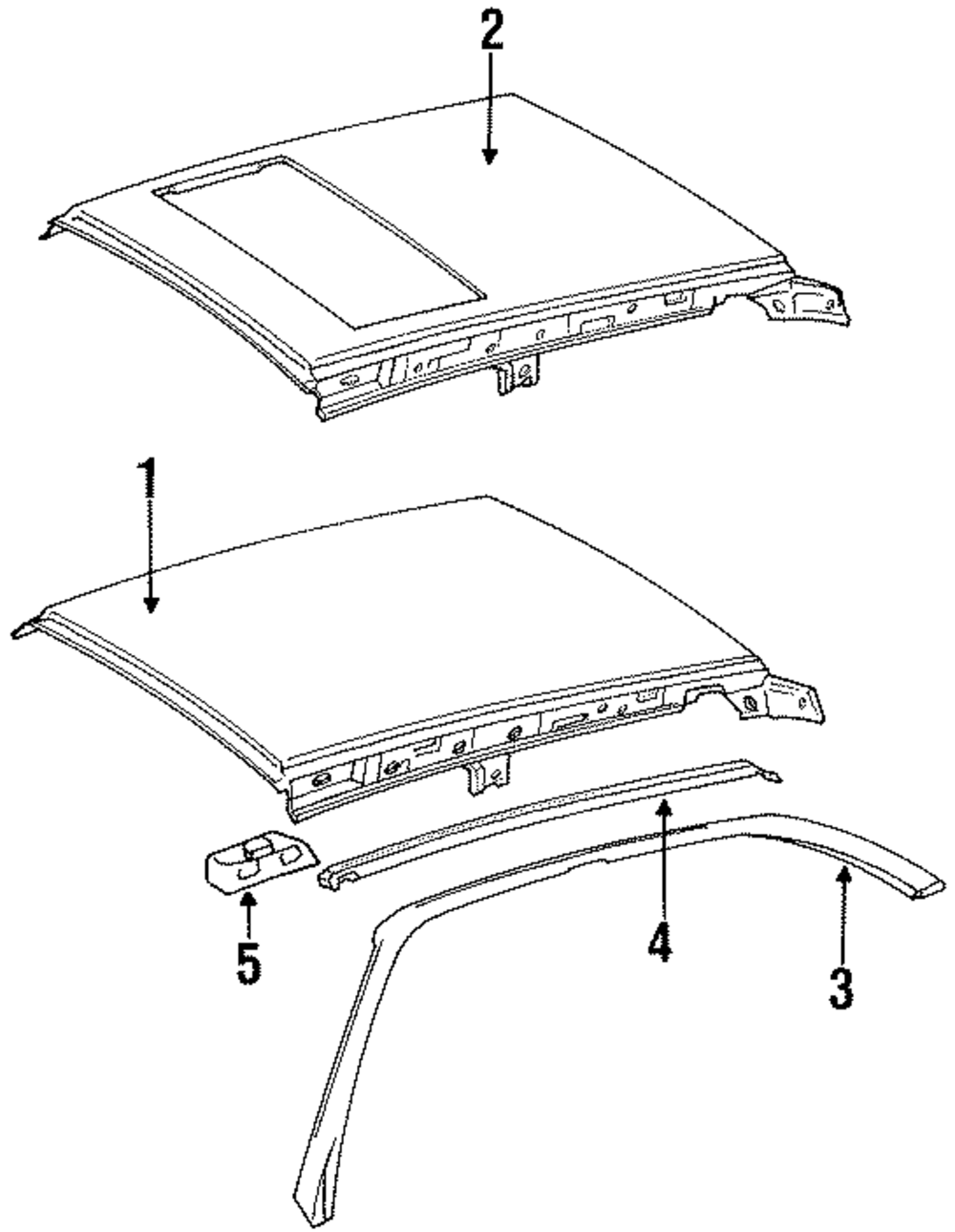 2

1

5

4

3