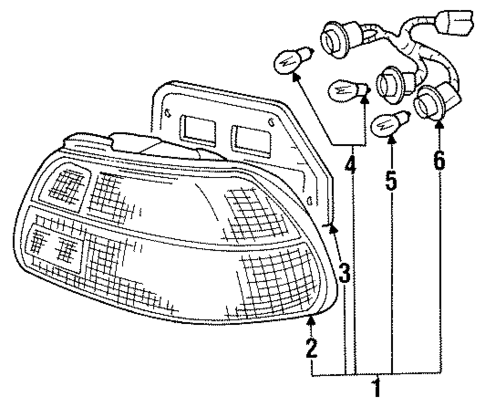 4
5
6
3
2
1