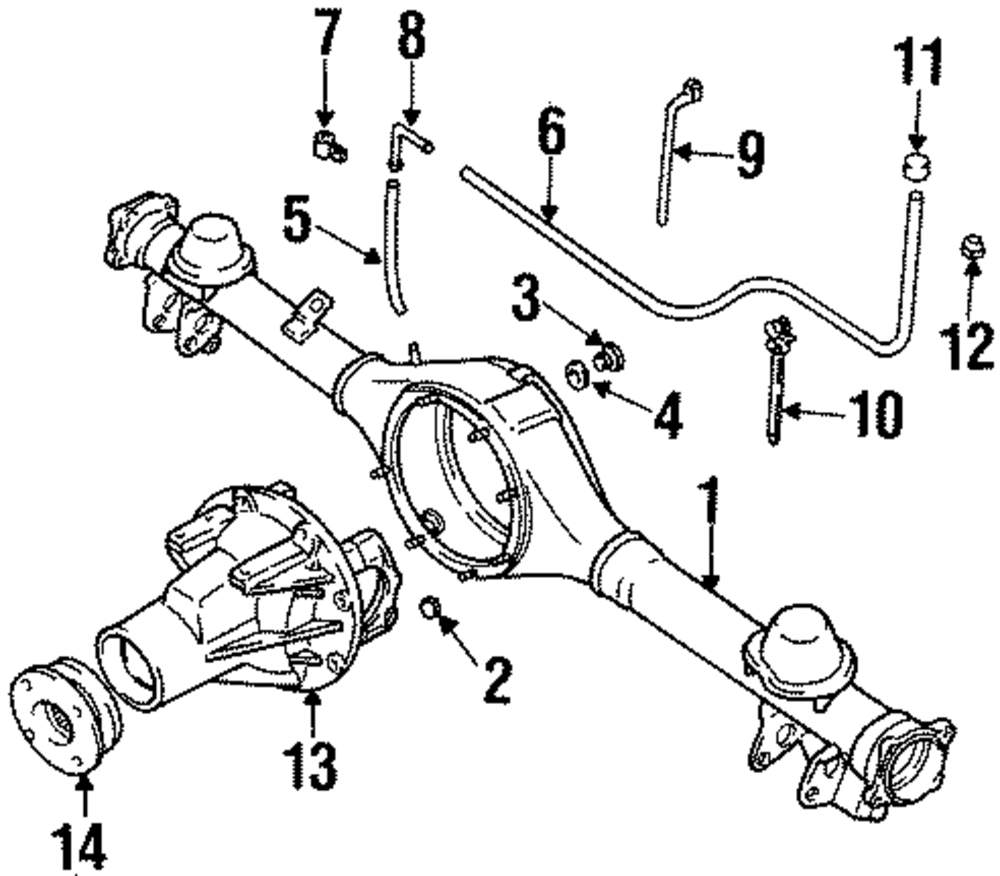 7
8
11
6
9
5
3
12
4
10
1
2
13
14