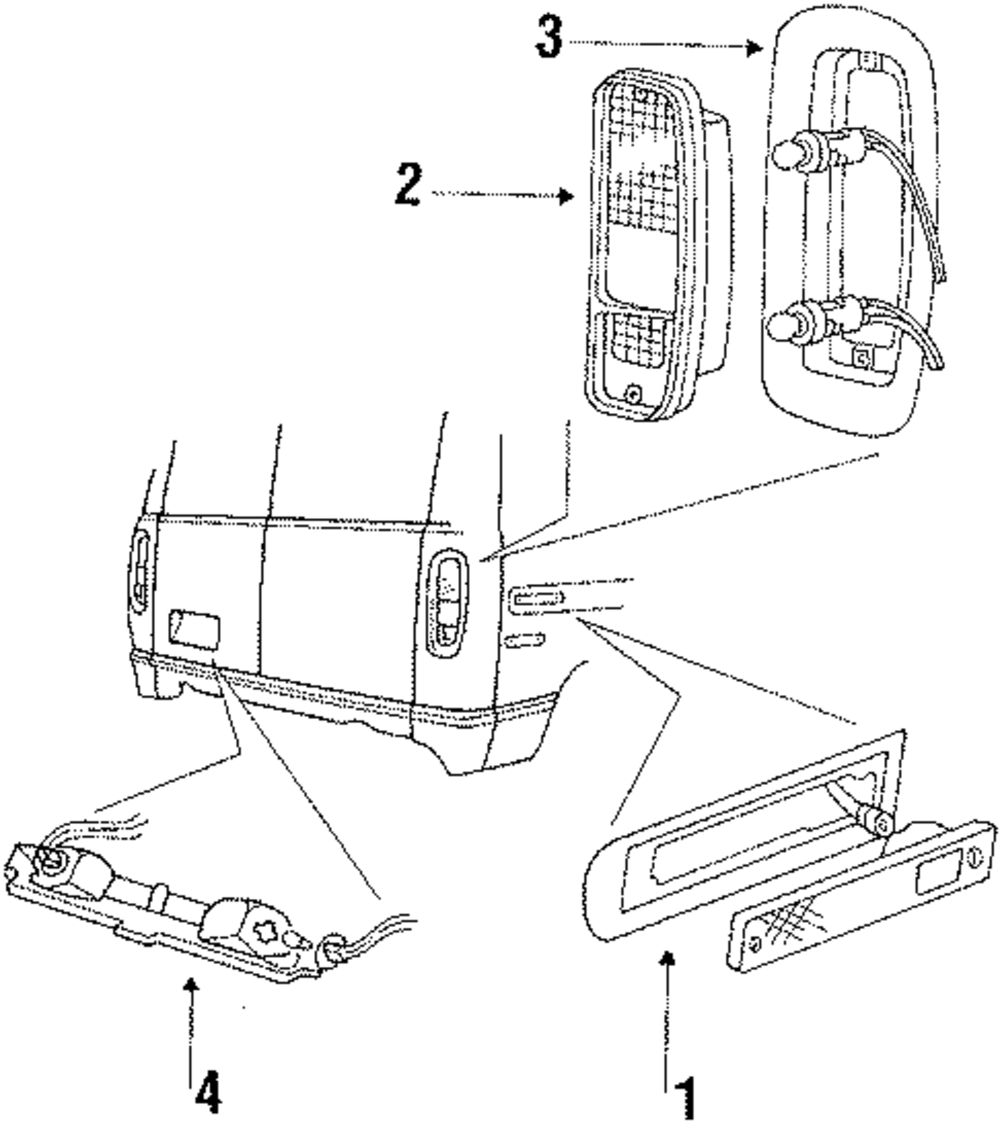 3
2
4
1