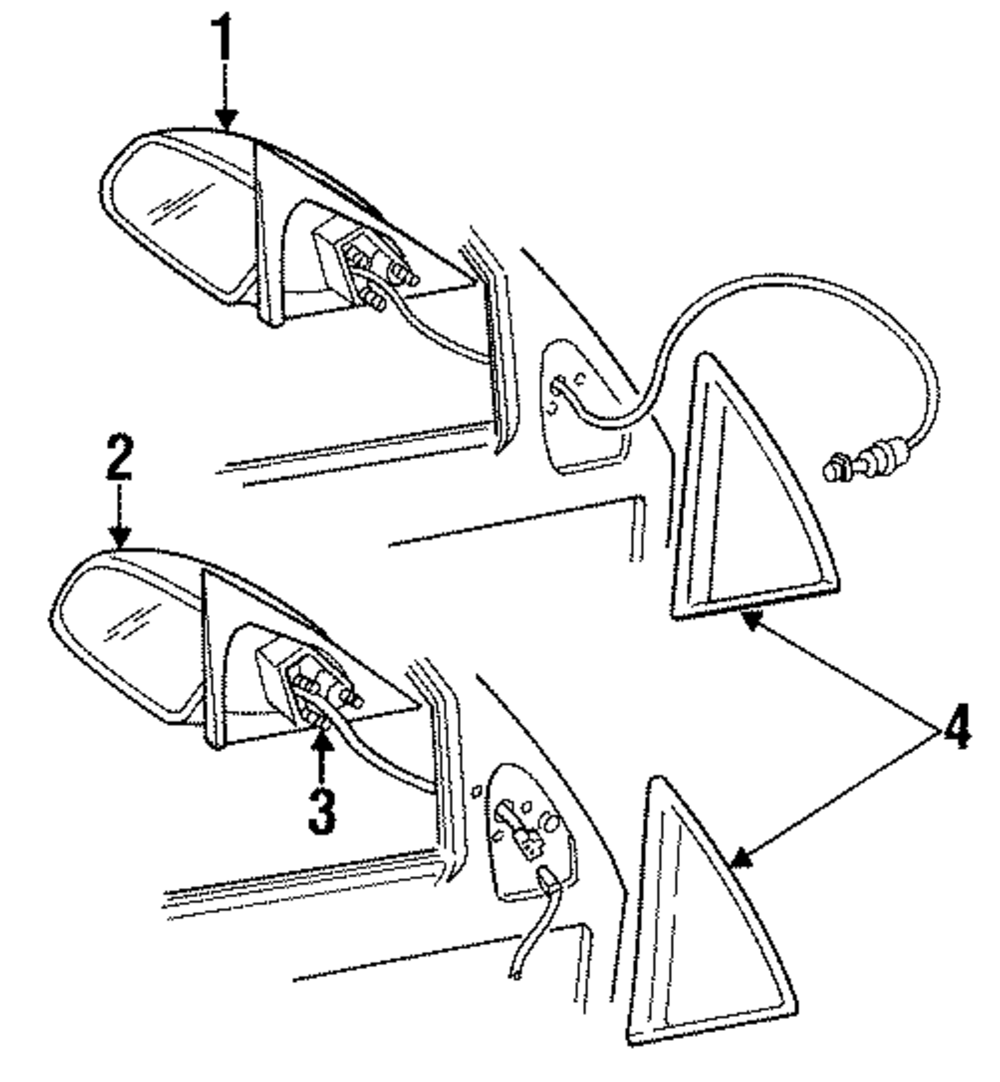 1
2
3
4