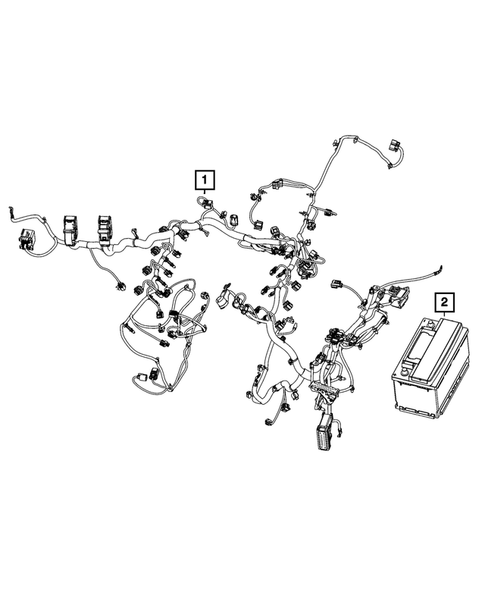 1

2