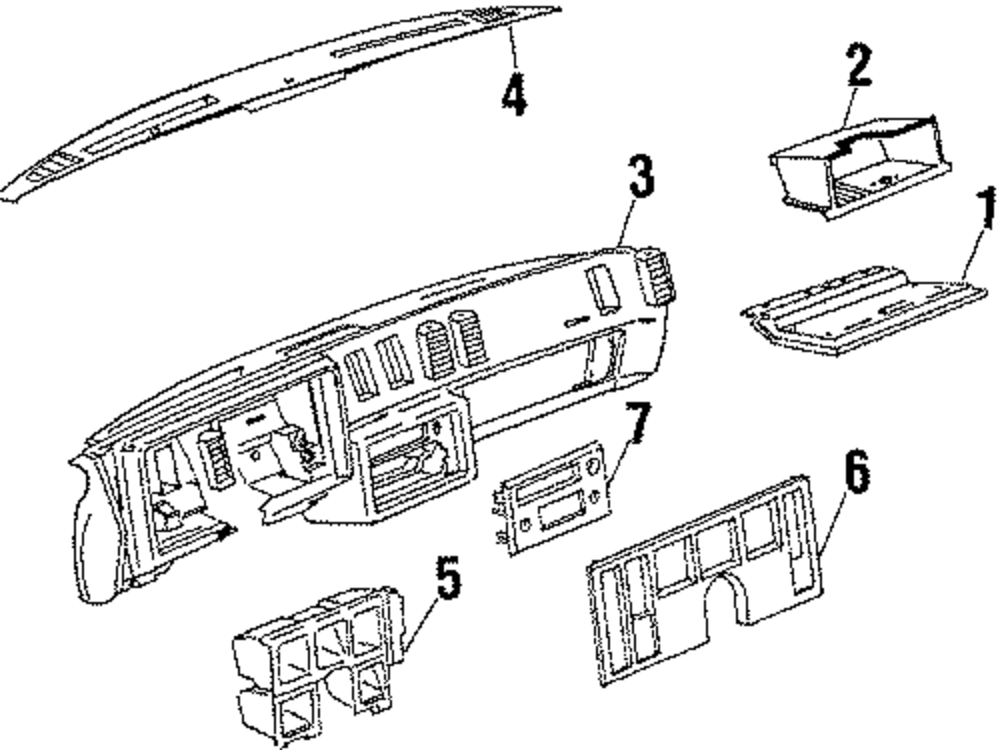 4
2
3
1
7
6
5