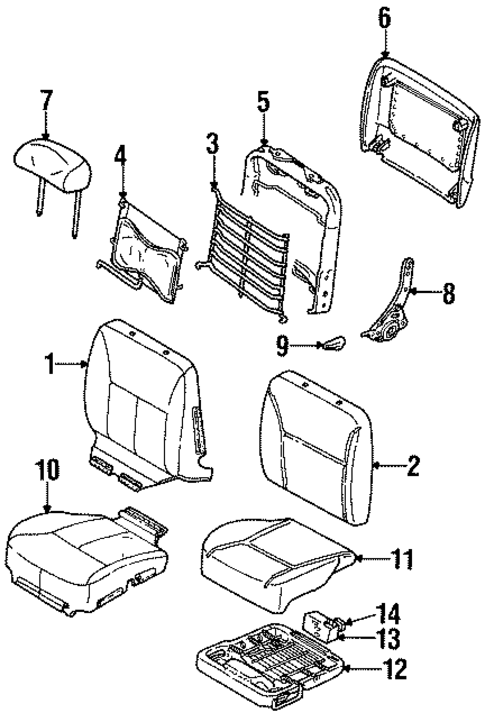 6
7
5
4
3
8
9
1
2
10
11
14
13
12