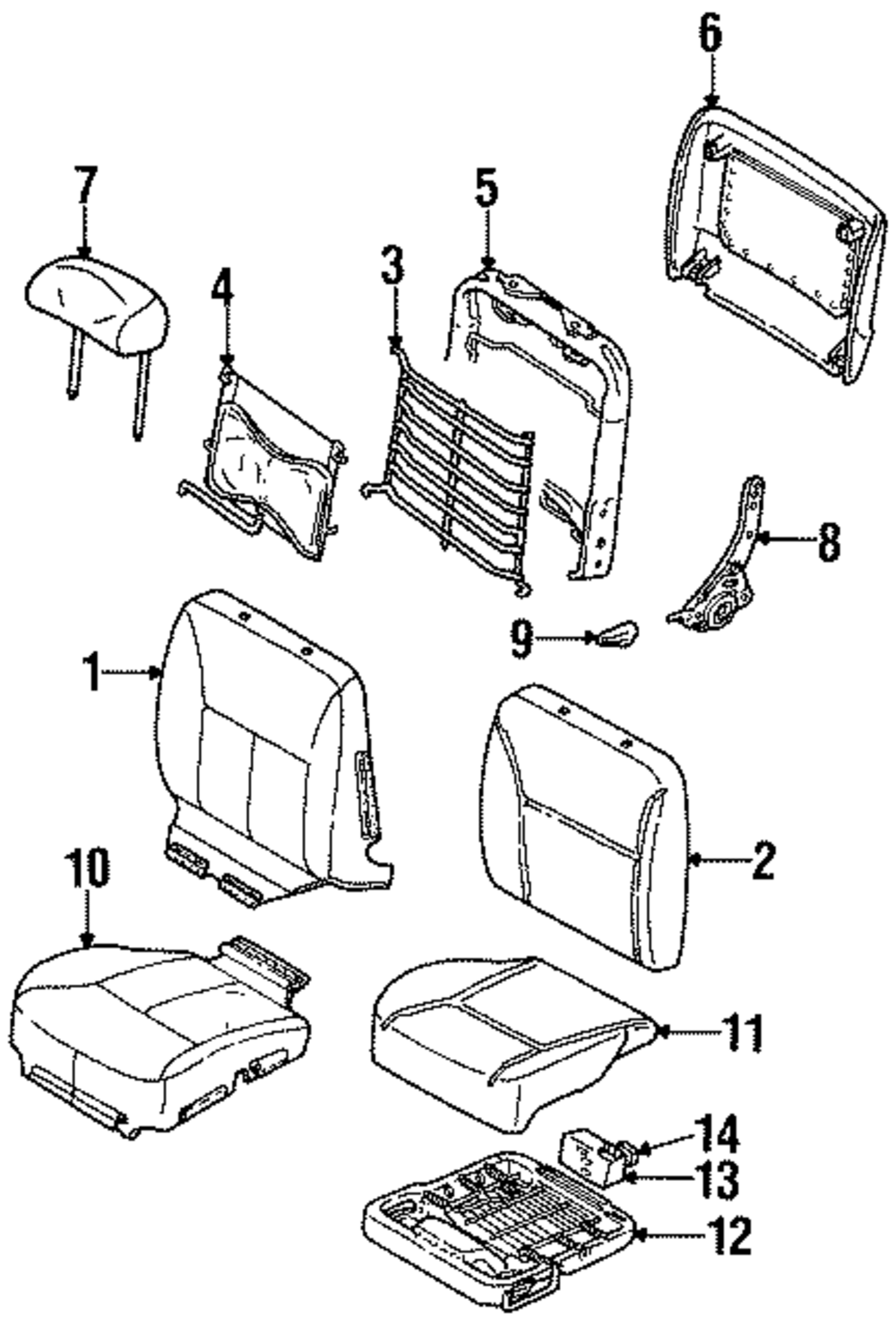 6
7
5
4
3
8
9
1
2
10
11
14
13
12