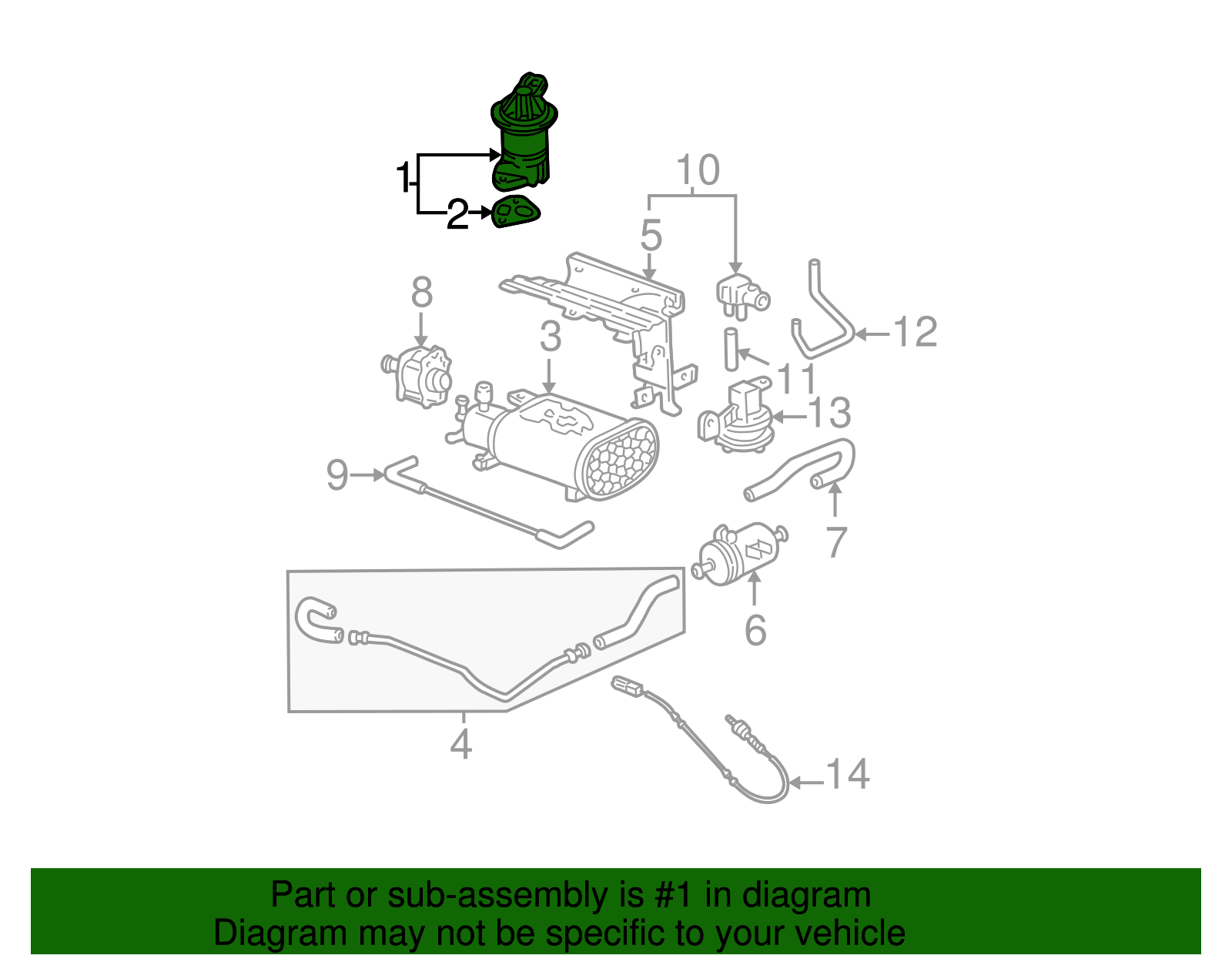 1
2
10
5
8
3
12
11
13
9
7
6
4
14

Part or sub-assembly is #1 in diagram
Diagram may not be specific to your vehicle