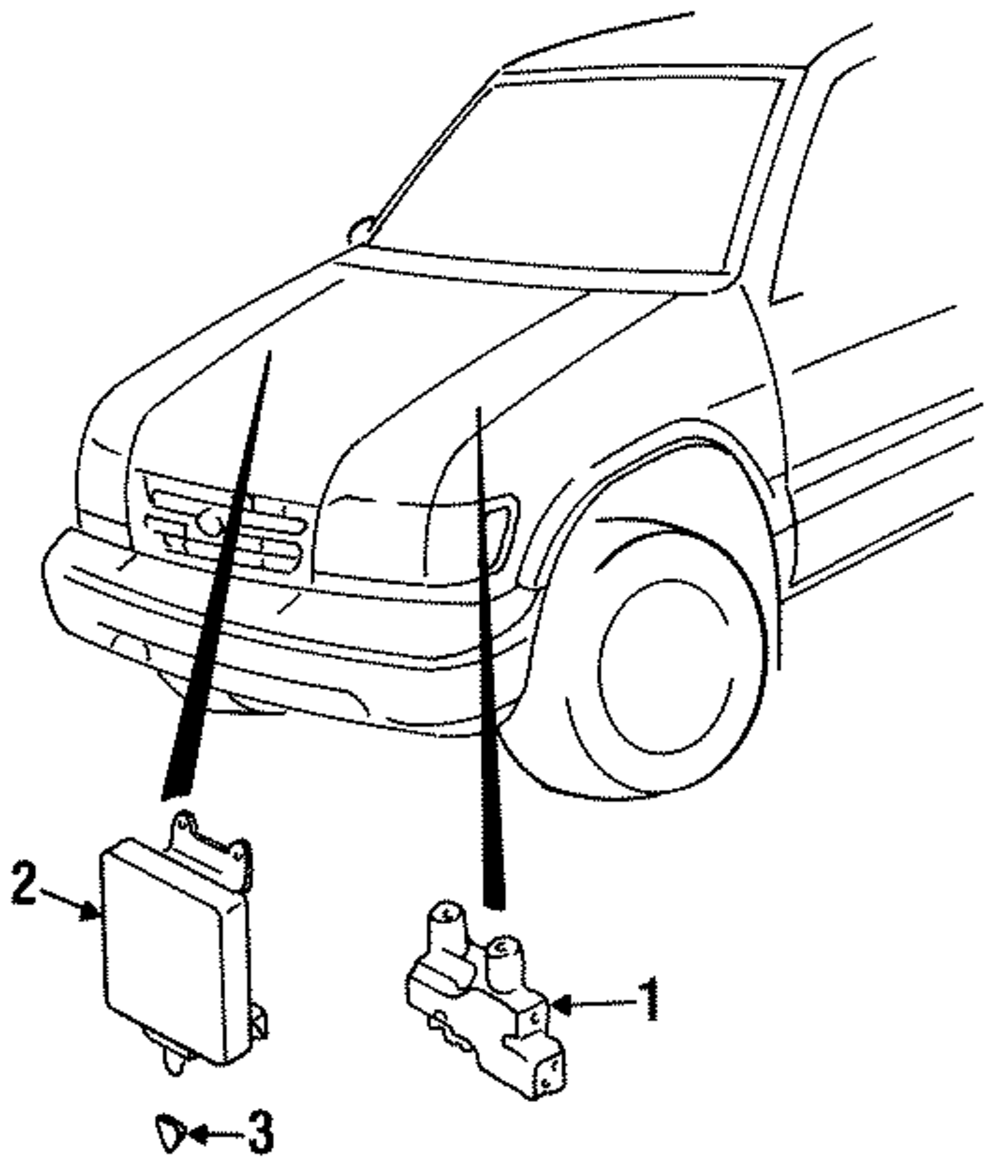 2
1
3