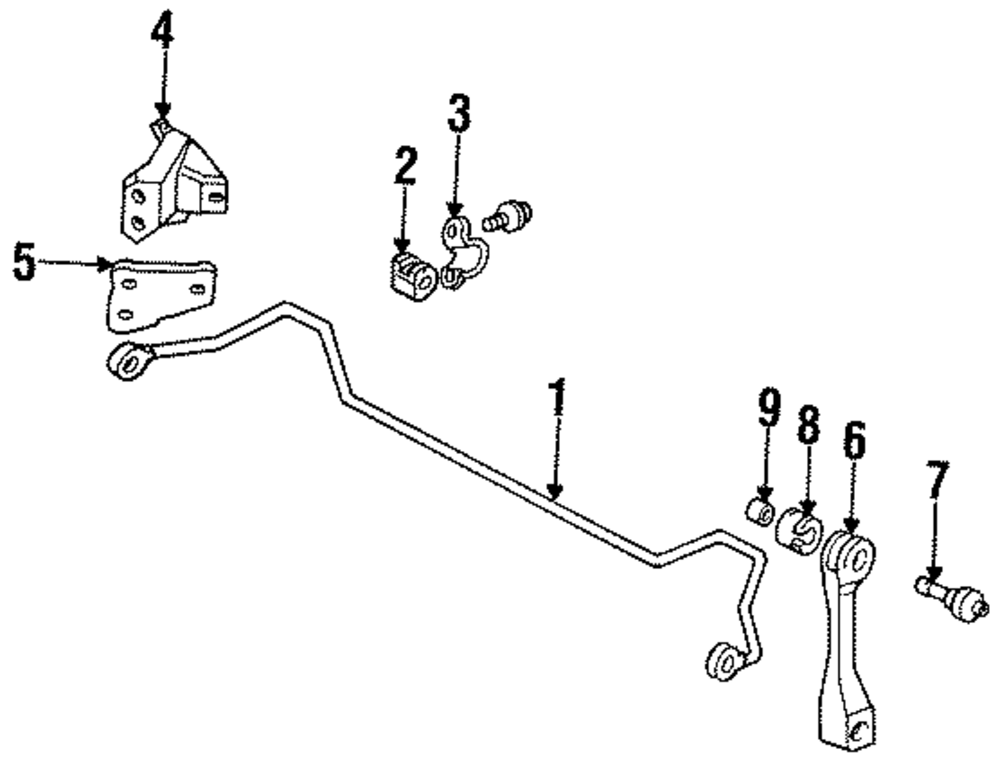 4
3
2
5
1
9
8
6
7