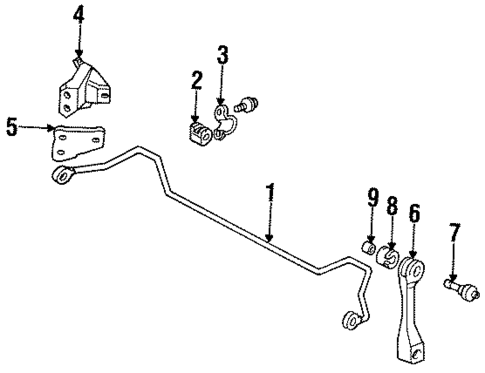 4
3
2
5
1
9
8
6
7