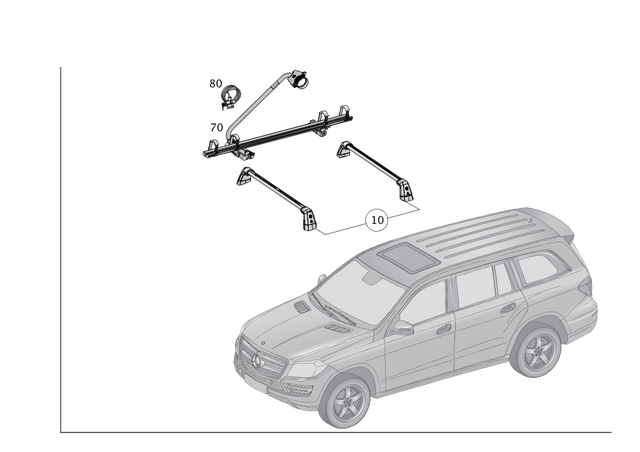 80
70
10