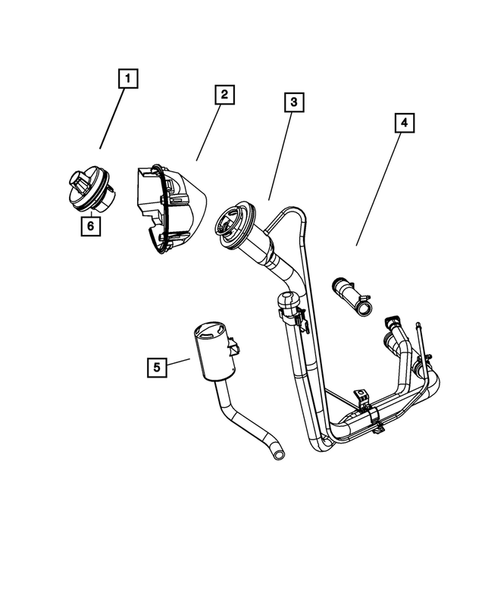 1
2
3
4
6
5