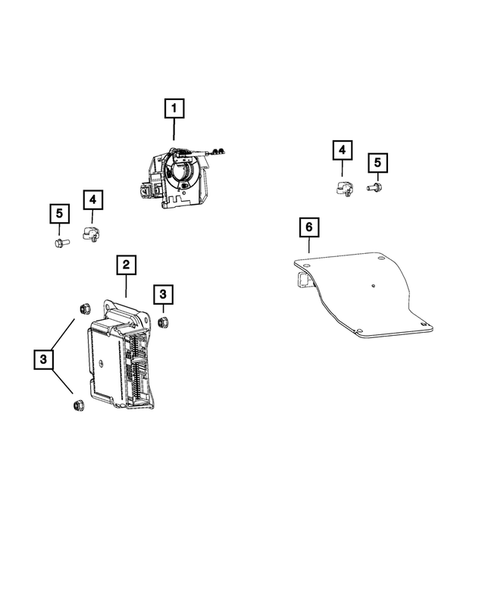 1
4
5
5
4
6
2
3
3