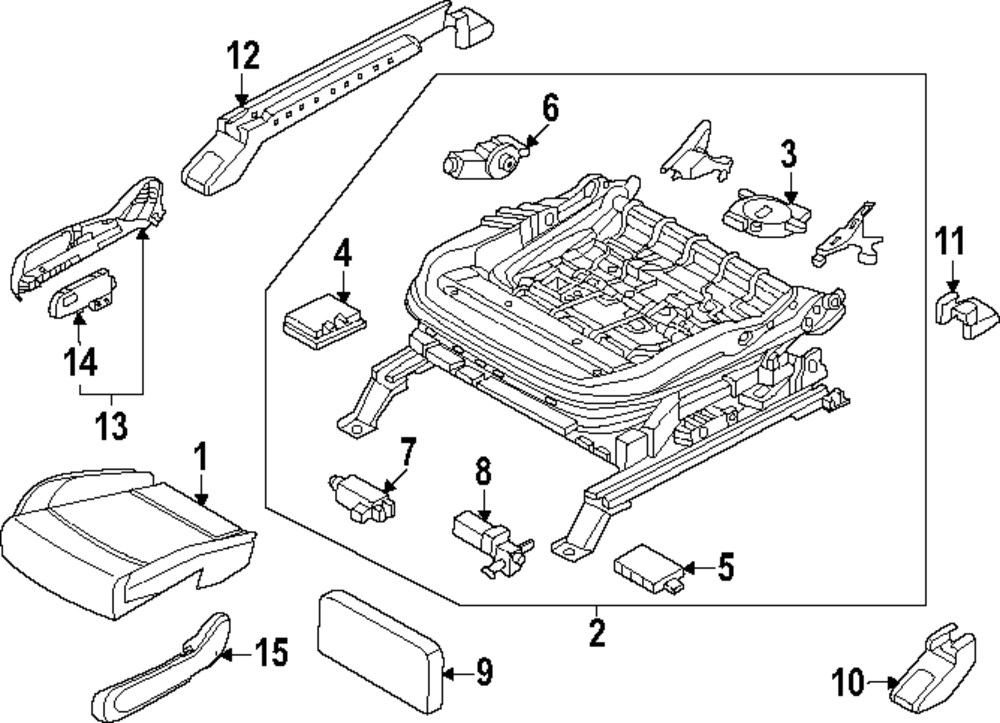 12
6
3
11
4
14
13
1
7
8
5
2
15
9
10