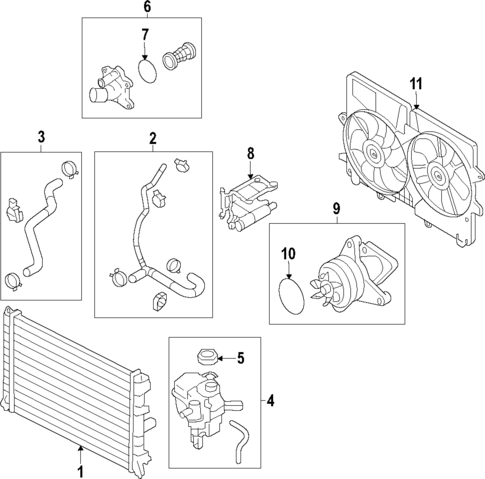 6
7
11
3
2
8
9
10
5
4
1