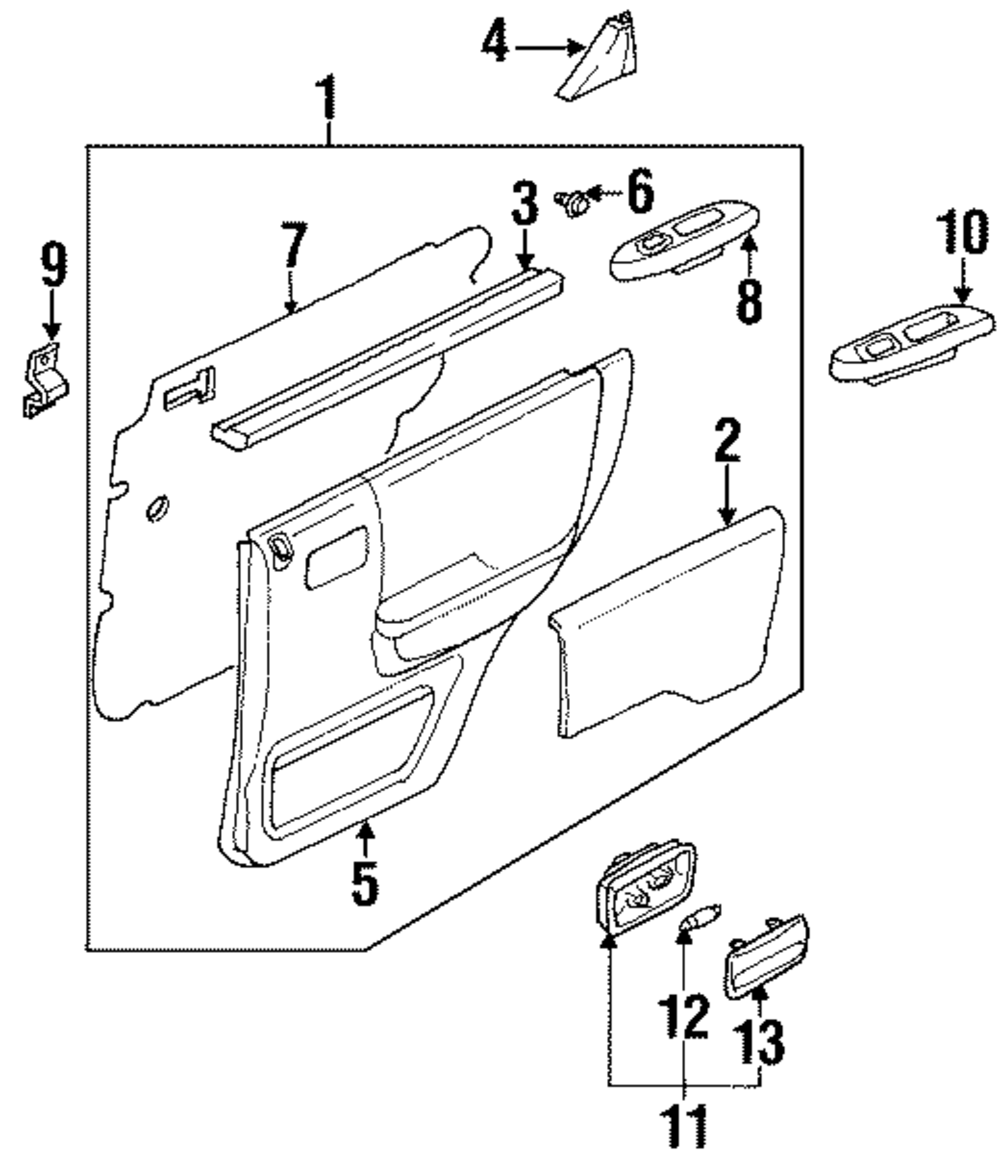 4
1
3
6
7
9
8
10
2
5
12
13
11