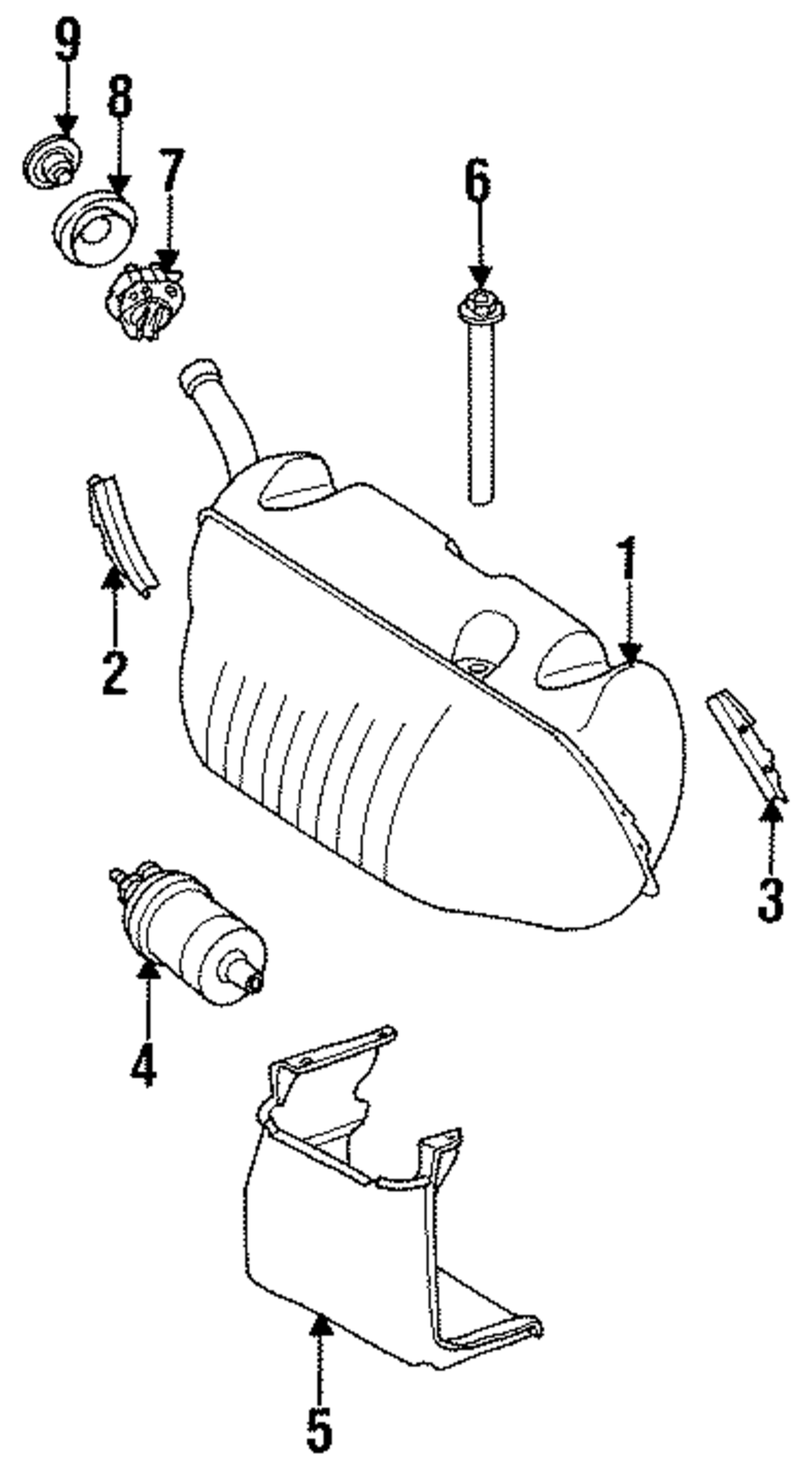 9
8
7
6
1
2
3
4
5