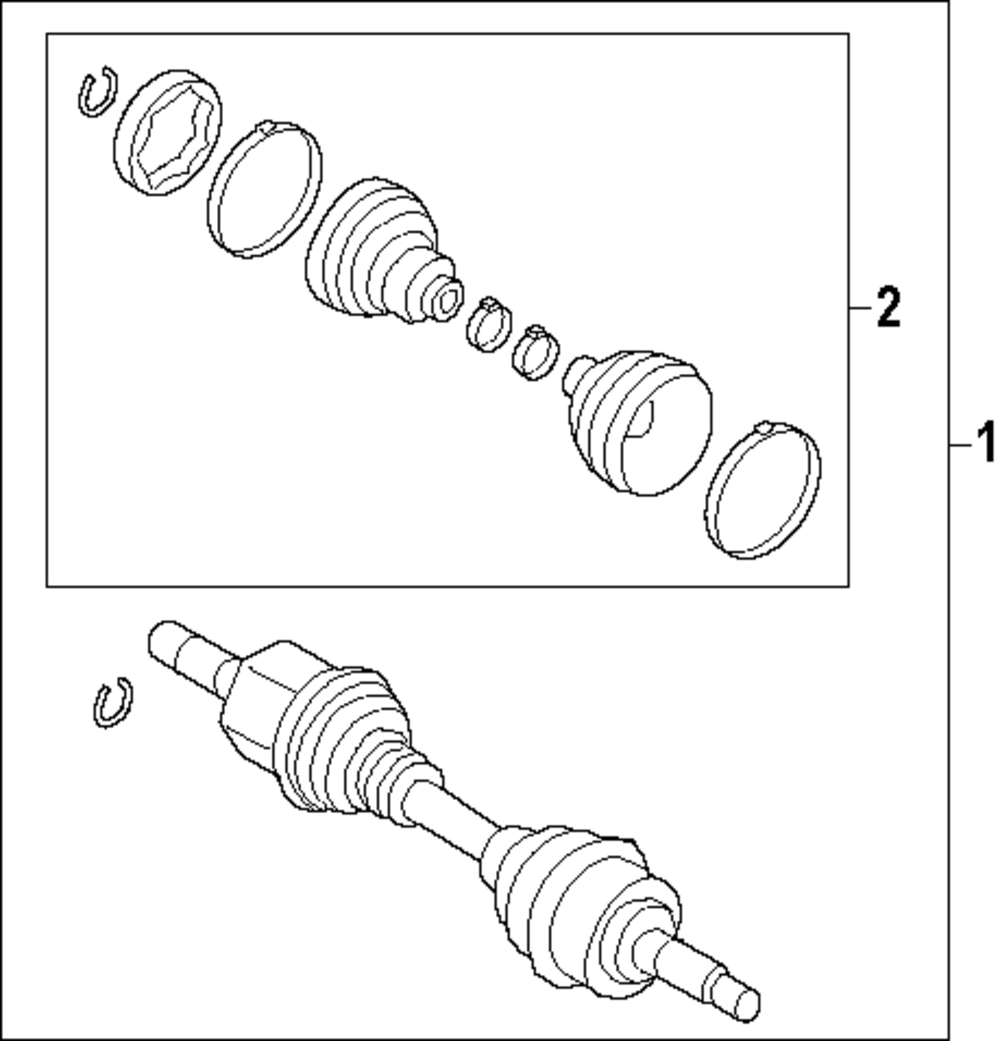 2

1