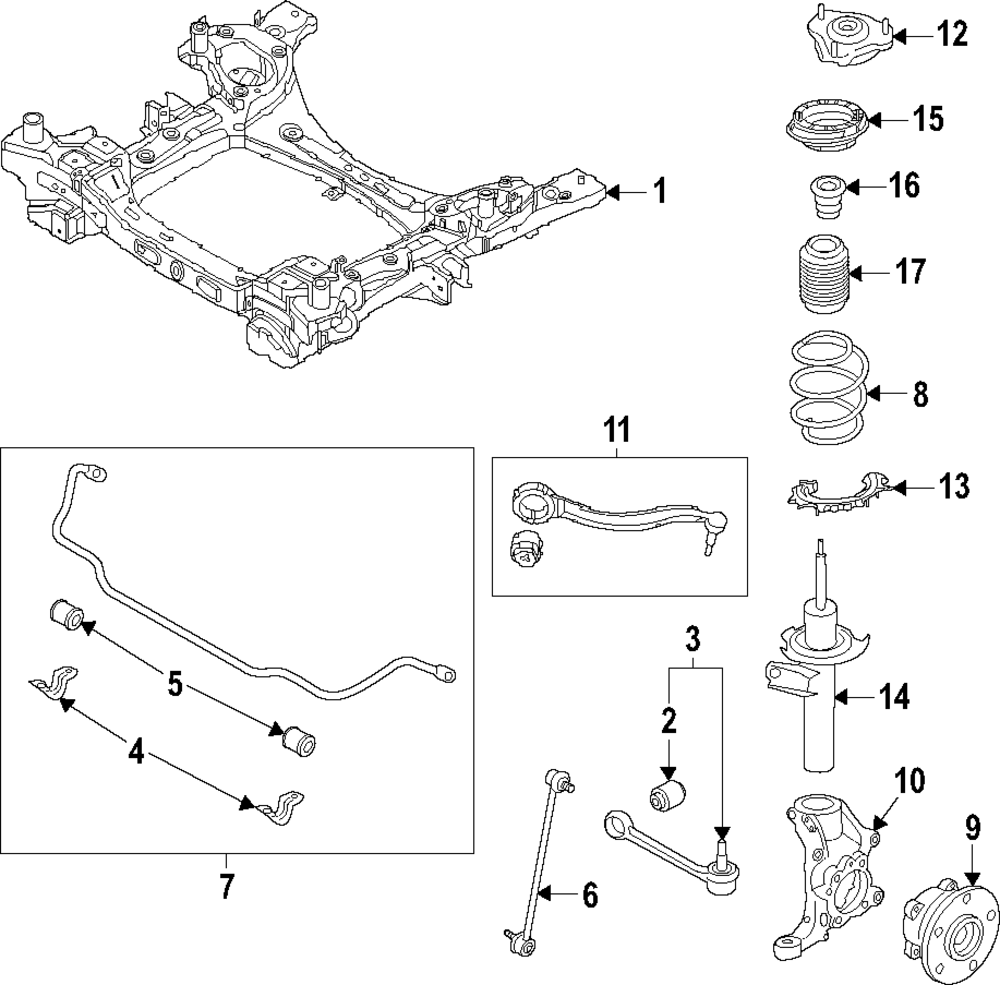 12
15
1
16
17
8
11
13
3
5
14
2
4
10
9
7
6