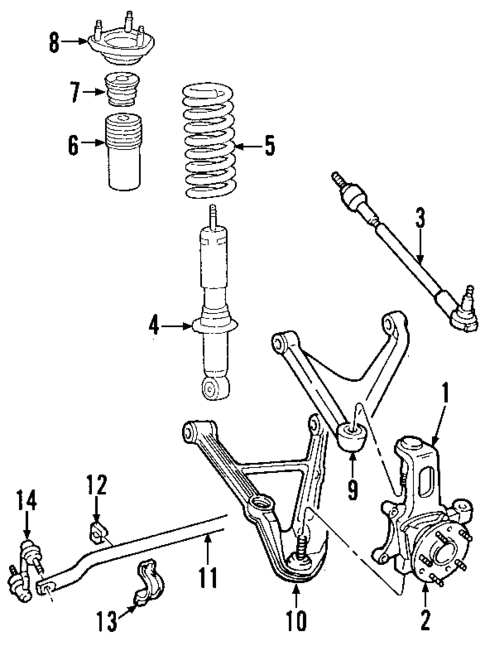 8
7
6
5
3
4
1
9
12
14
11
13
10
2