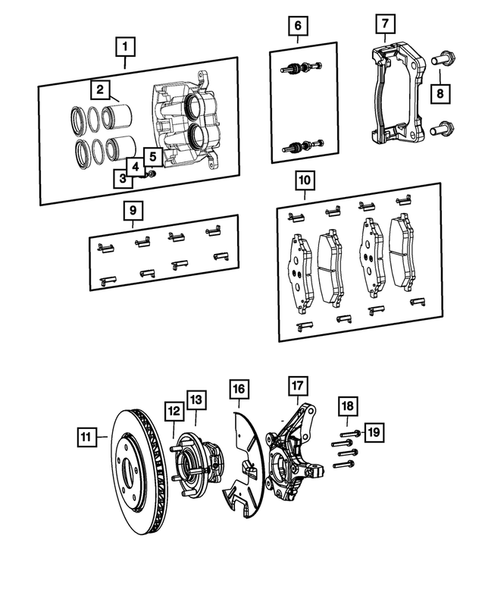 1
2
3
4
5
6
7
8
9
10
11
12
13
16
17
18
19