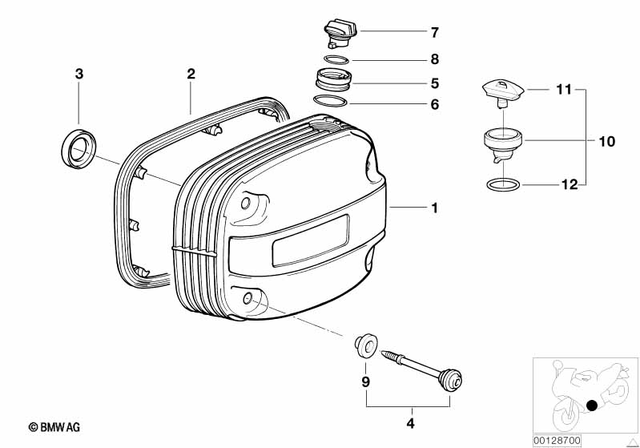 7
8
5
6
3
2
11
10
12
1
9
4
© BMW AG
00128700