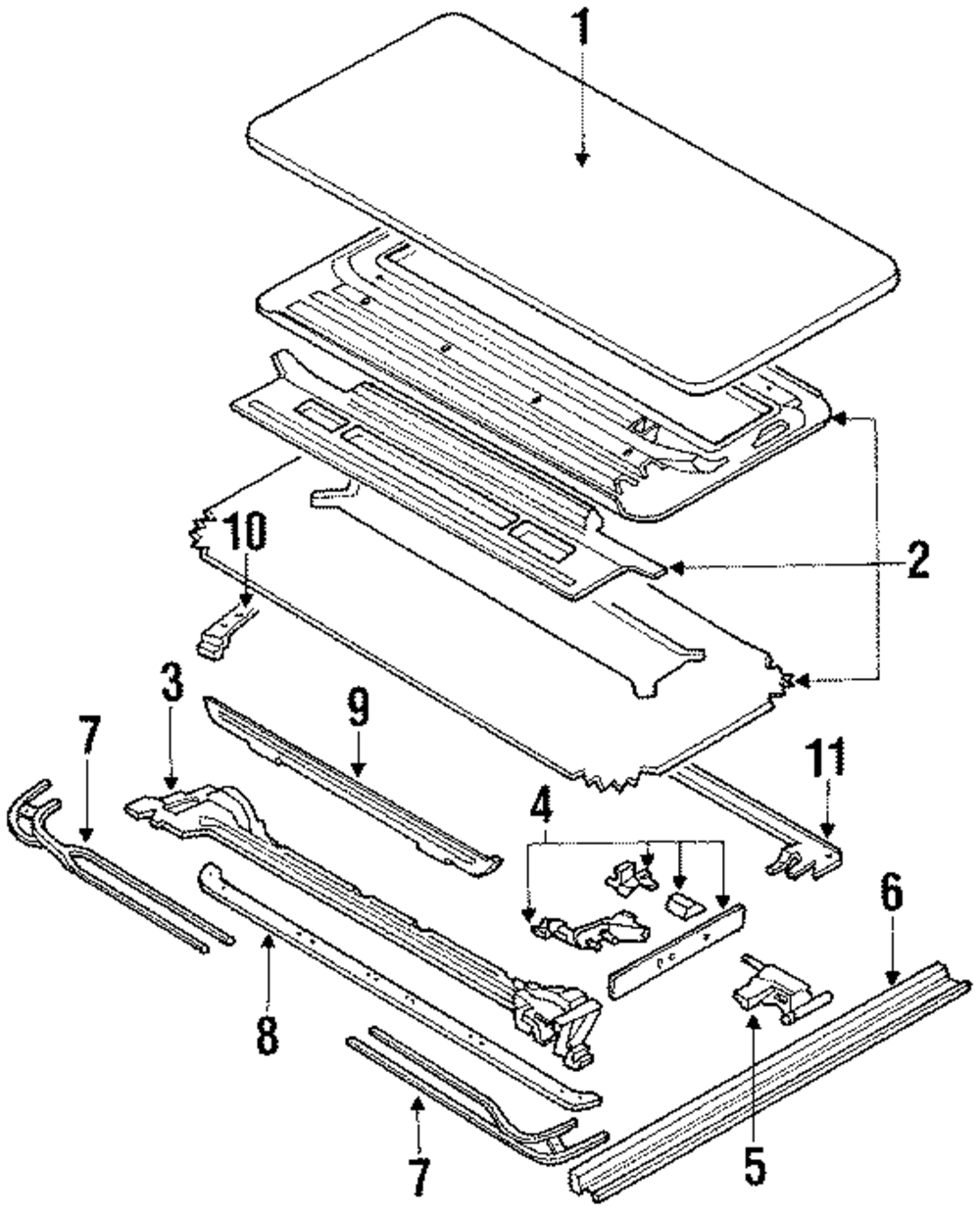 1
2
10
3
9
7
11
4
6
8
5
7