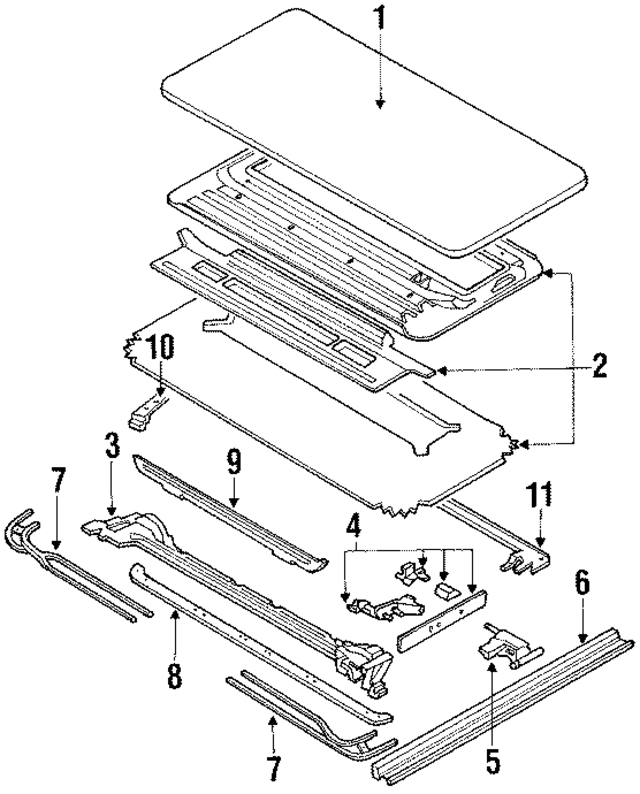 1
2
10
3
9
7
11
4
6
8
5
7