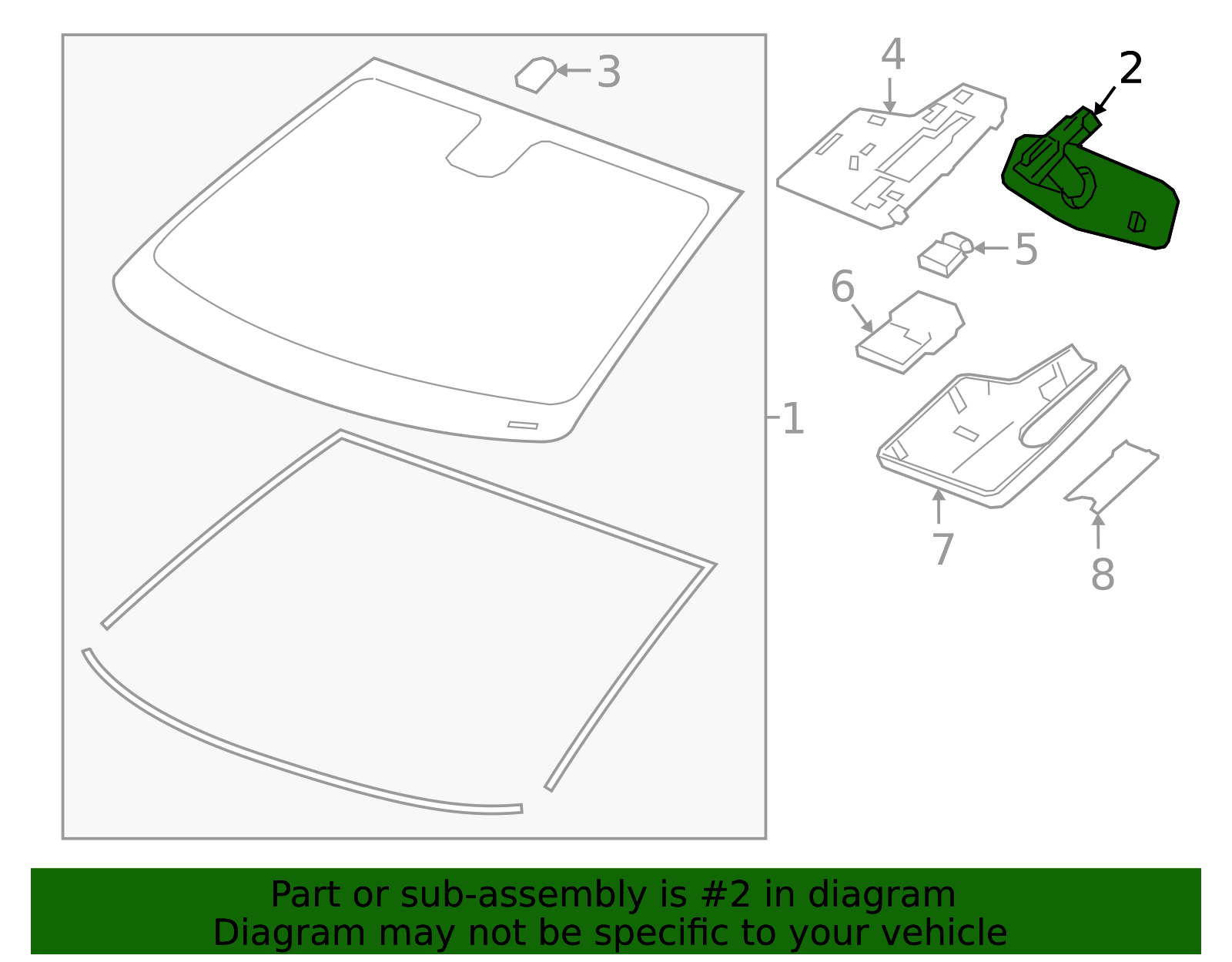 3
4
2
5
6
1
7
8

Part or sub-assembly is #2 in diagram
Diagram may not be specific to your vehicle