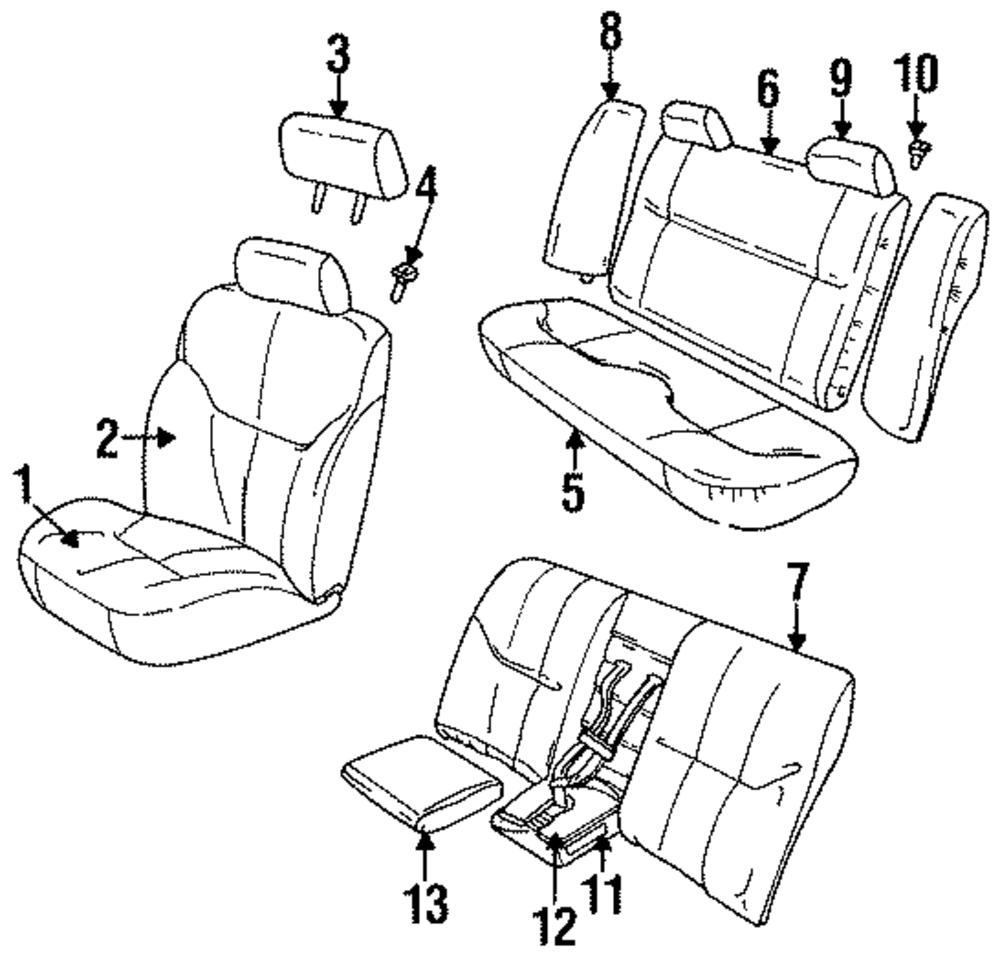 3
8
6
9
10
4
2
1
5
7
13
12
11