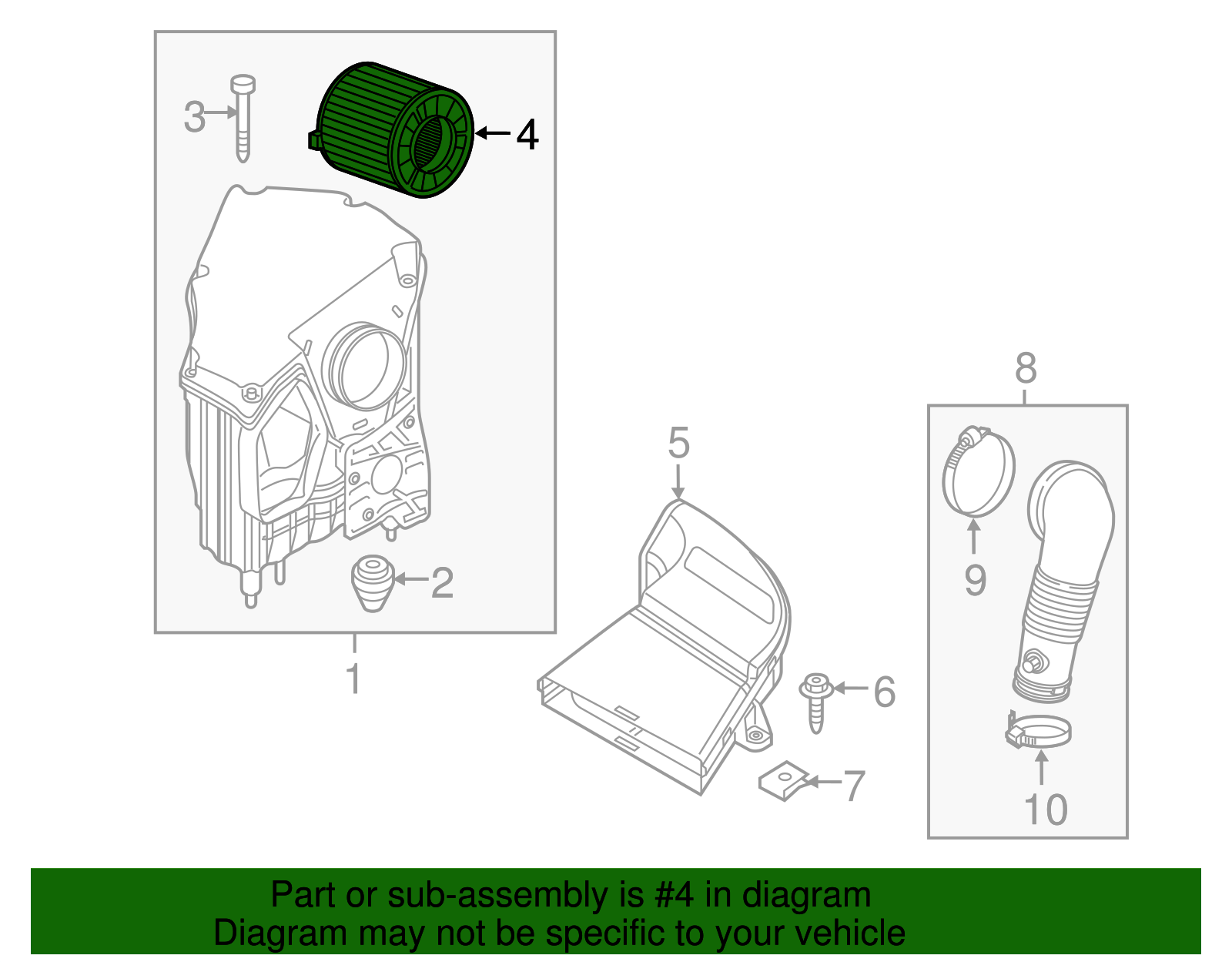 3
4
2
1
5
6
7
8
9
10

Part or sub-assembly is #4 in diagram
Diagram may not be specific to your vehicle