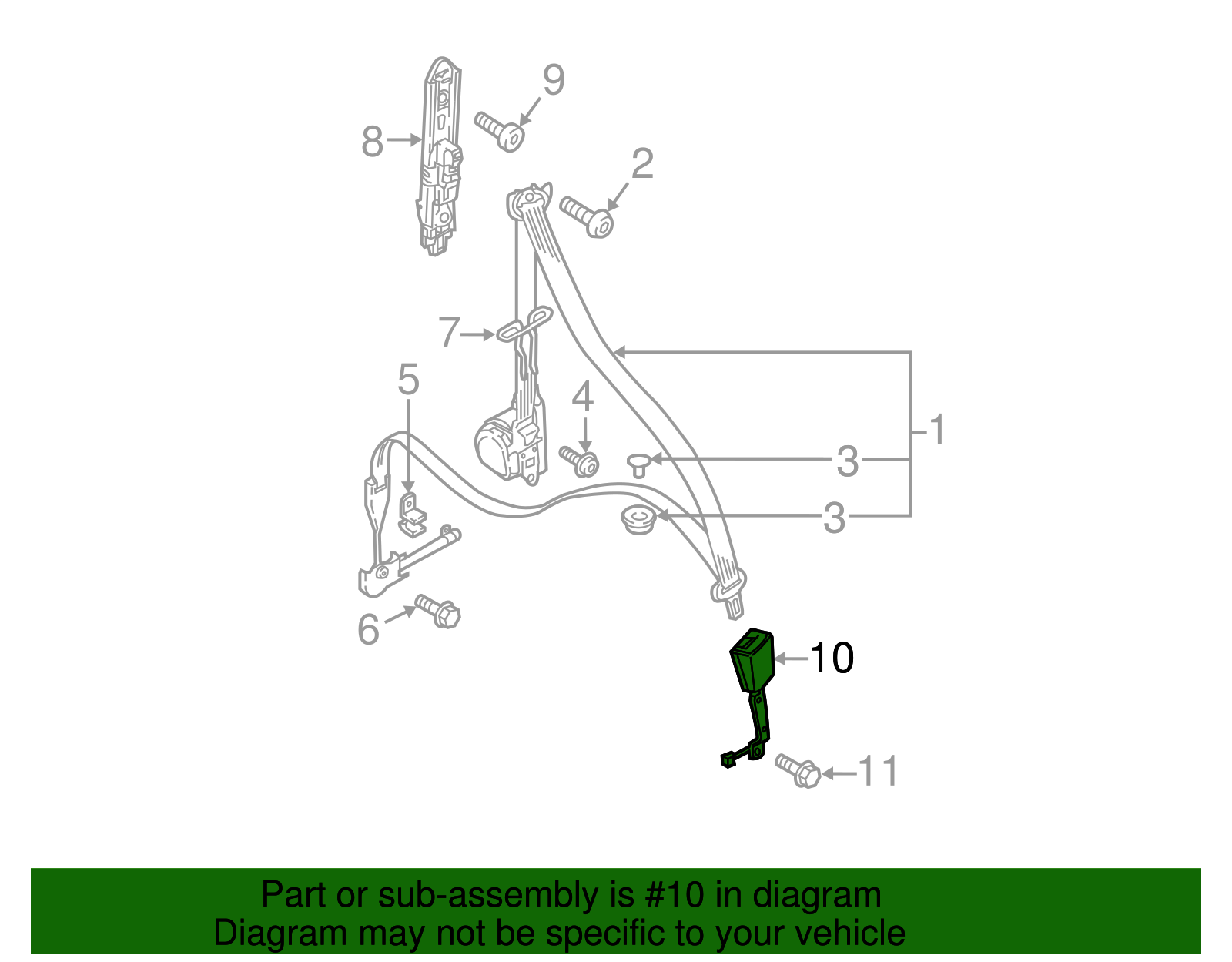 9
8
2
7
5
4
1
3
3
6
10
11

Part or sub-assembly is #10 in diagram
Diagram may not be specific to your vehicle